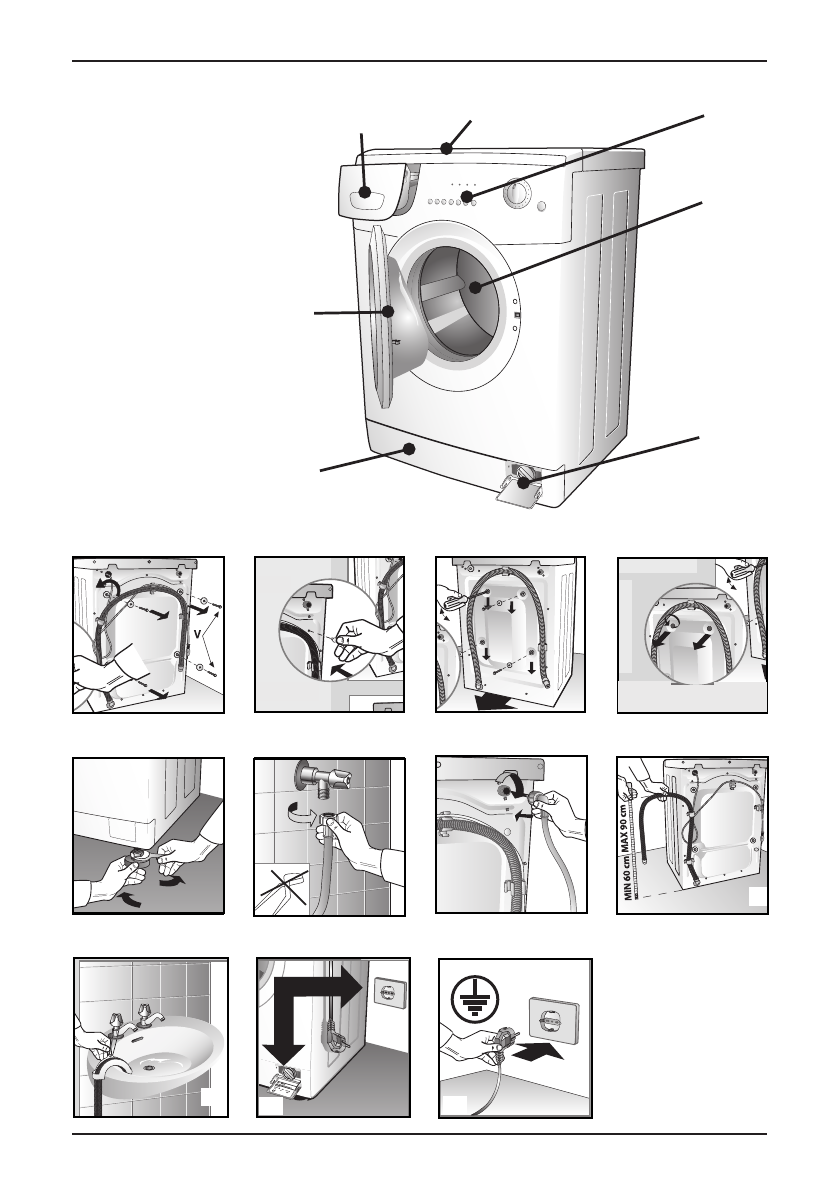 V

MIN 60 cm MAX 90 cm