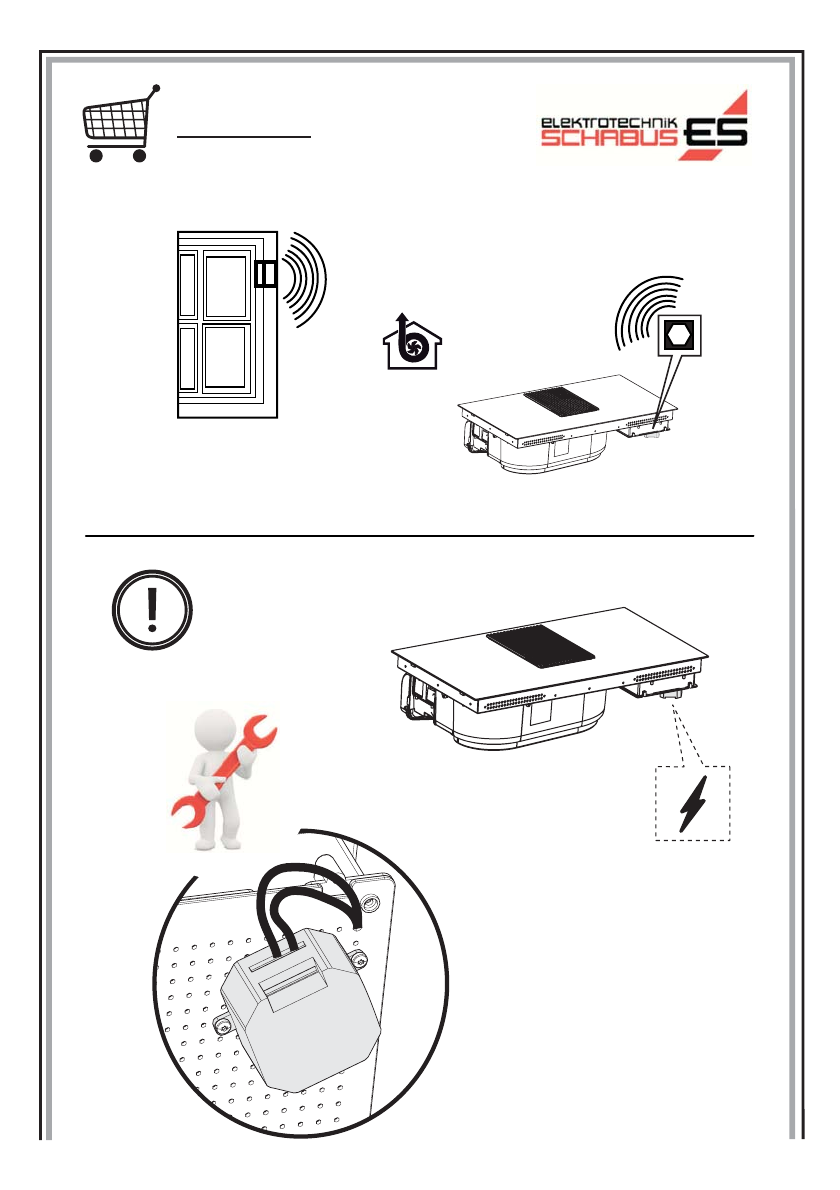 ELEKTROTECHNIK SCHABUS ES