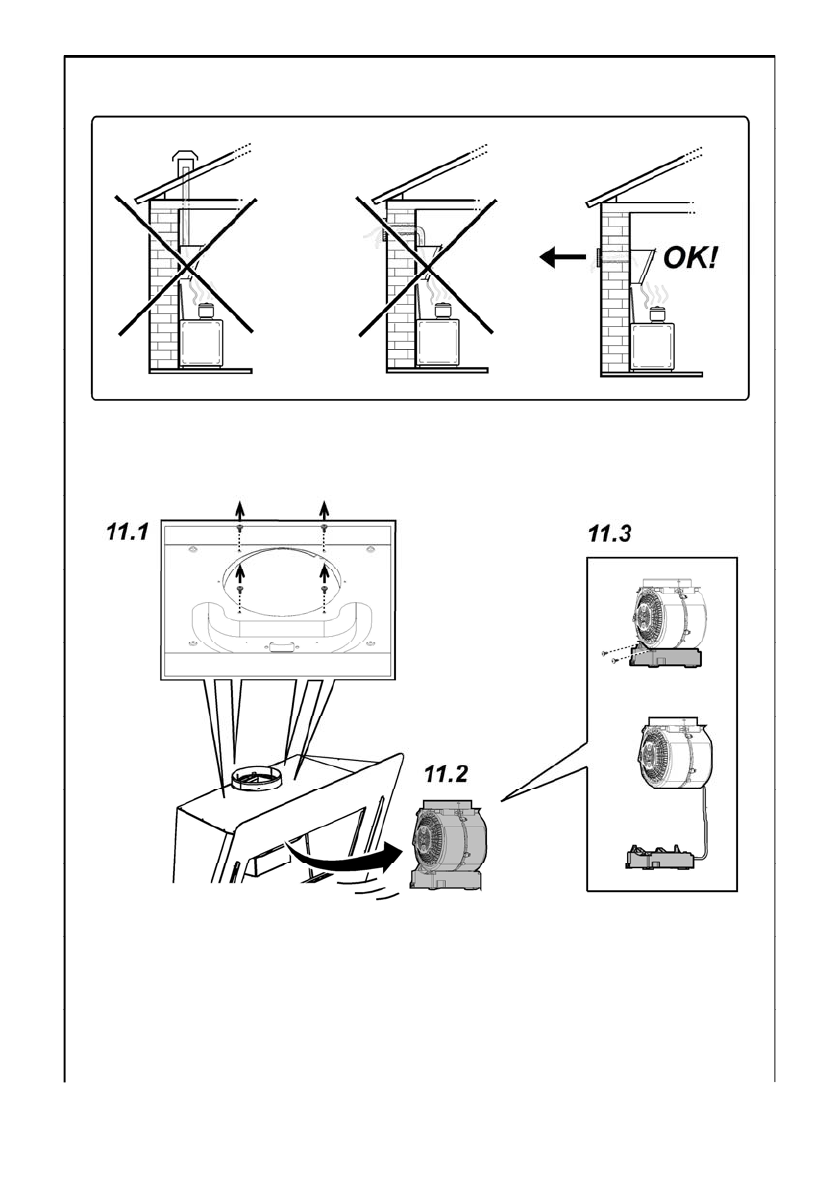 OK!

11.1

11.3

11.2