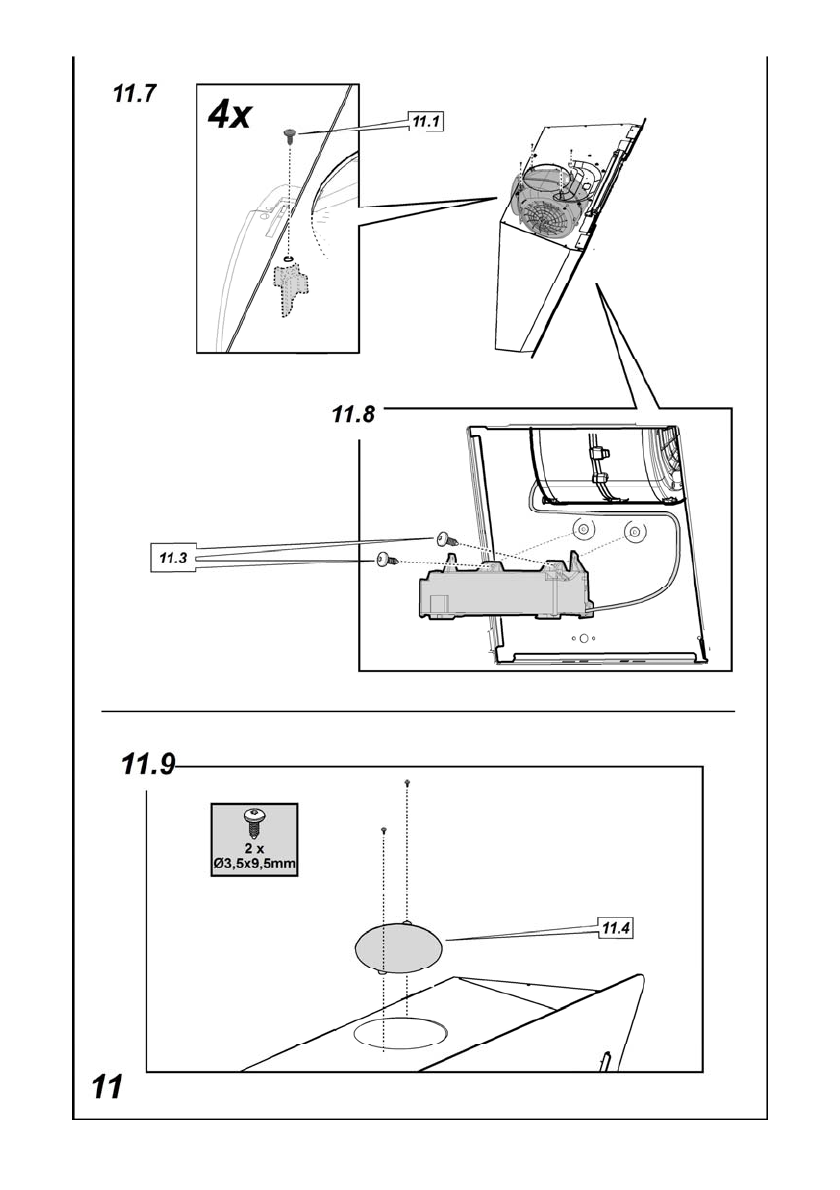 11.7

4x

11.1

11.8

11.3

11.9

2 x
Ø3,5x9,5mm

11.4

11