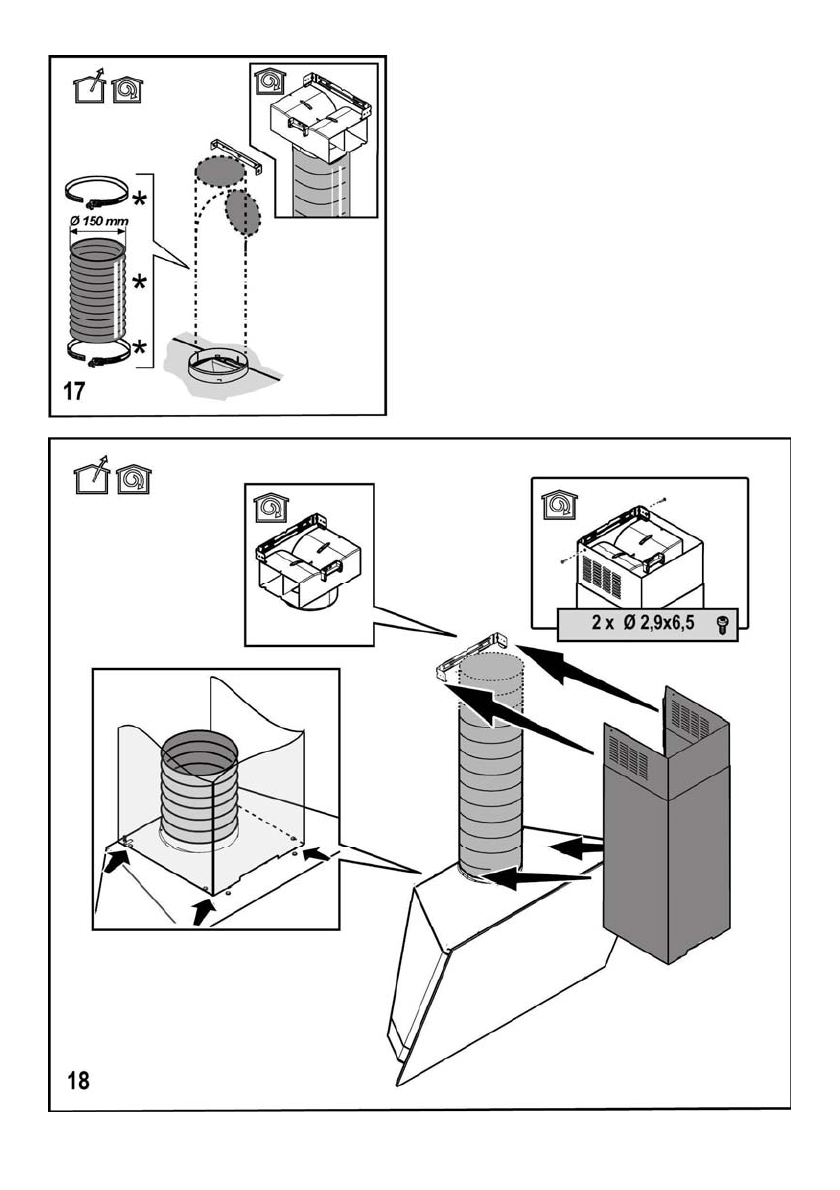 *
Ø 150 mm
*
*
17

2 x Ø 2,9x6,5
18