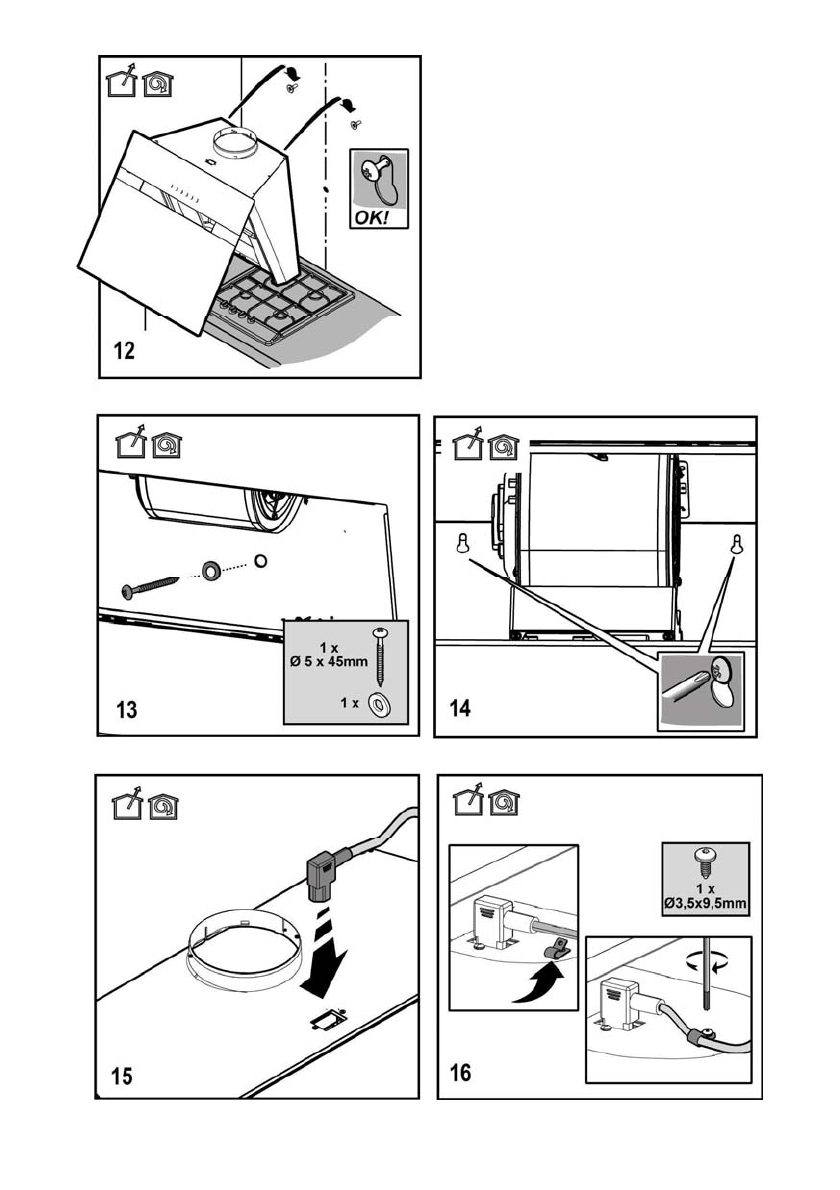 OK!

12

1 x
Ø 5 x 45mm

1 x

13

14

15

1 x
Ø3,5x9,5mm

16