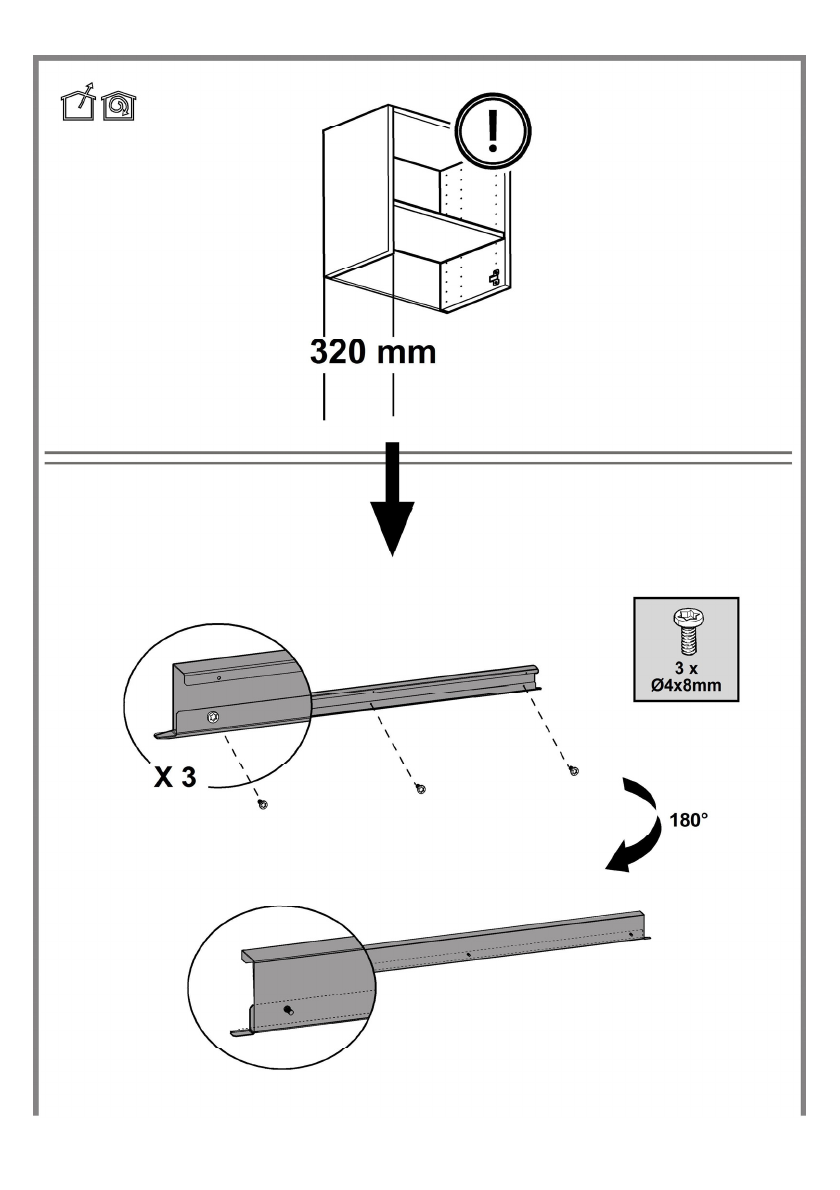 !

320 mm

3 x
Ø4x8mm

X 3

180°