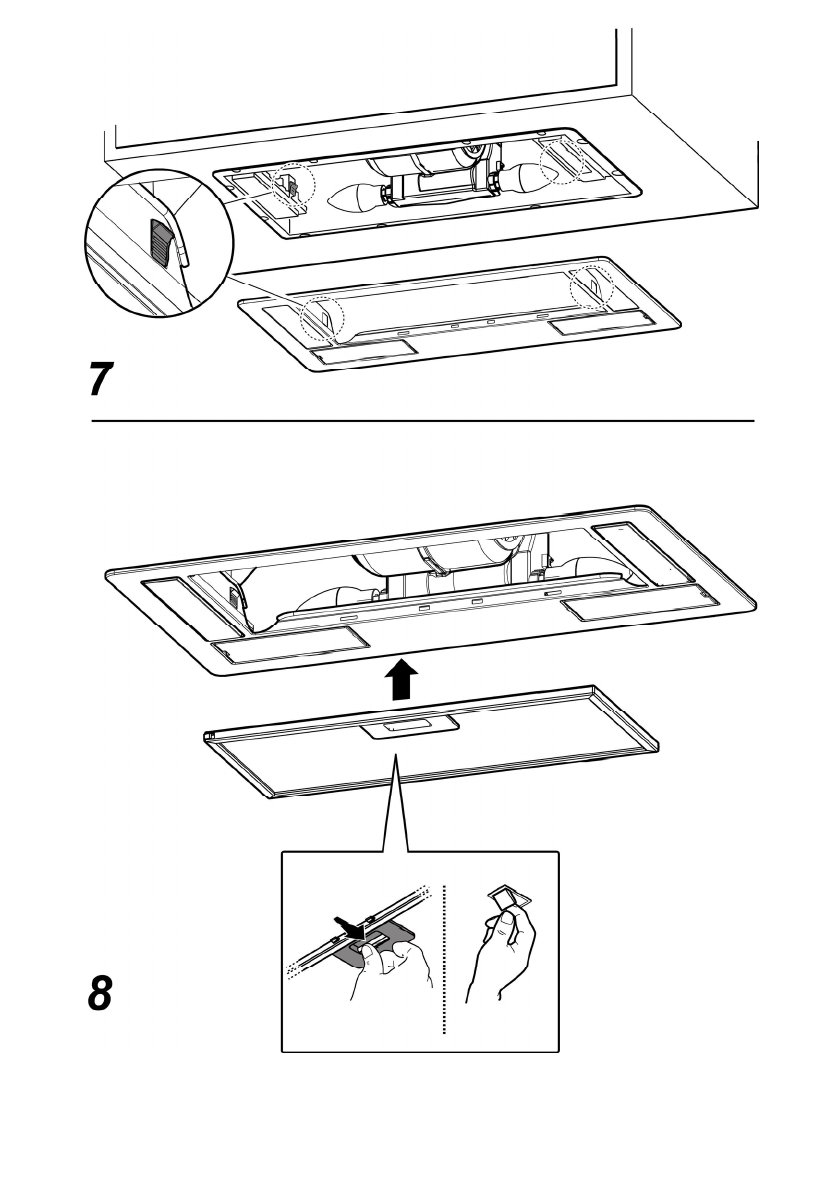 7

8