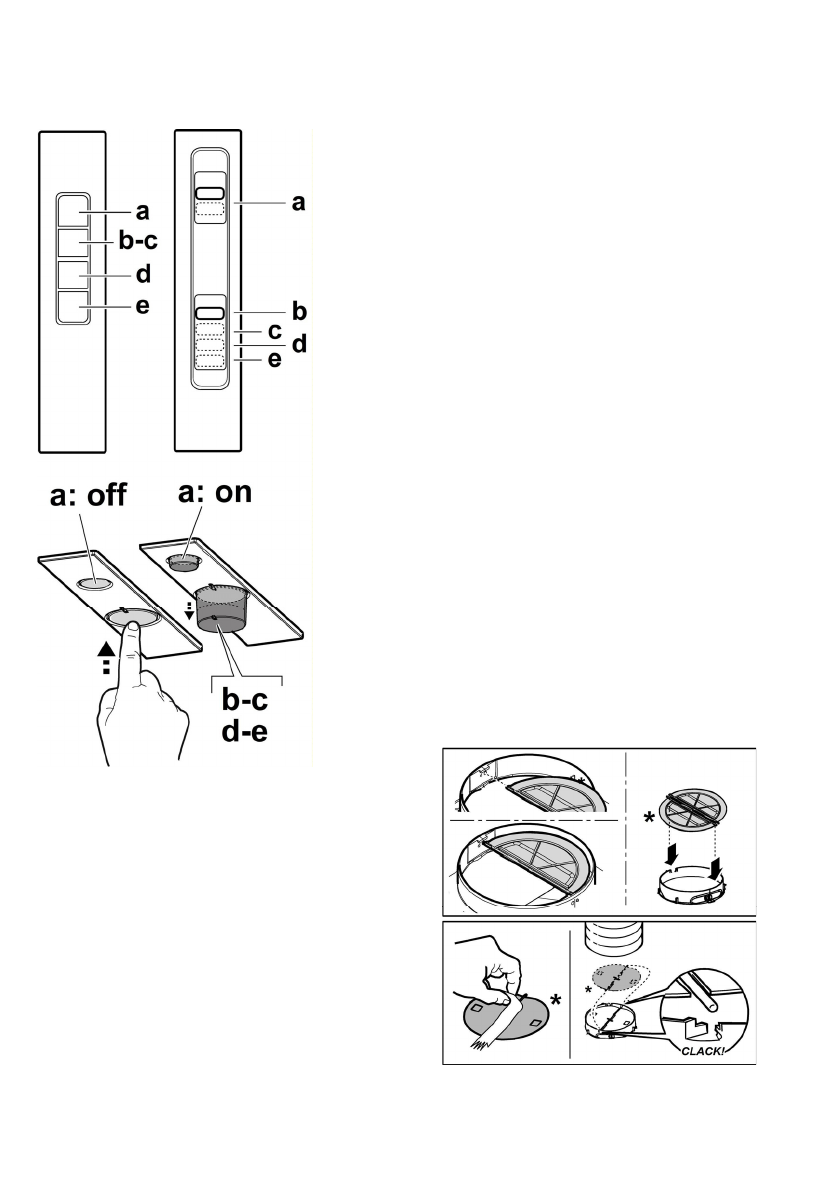 a
b-c
d
e

a
b
c
d
e

a: off
a: on

b-c
d-e

*

*

*

*

CLACK!