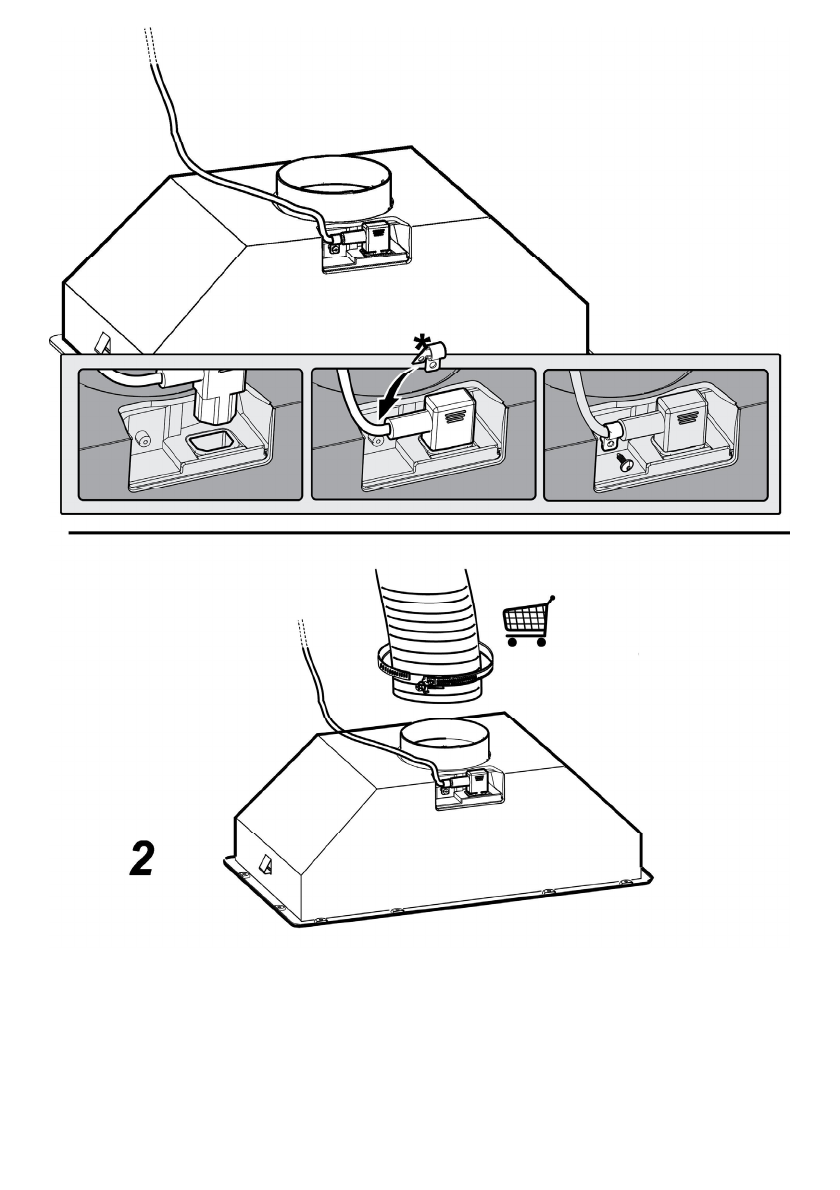 *

2