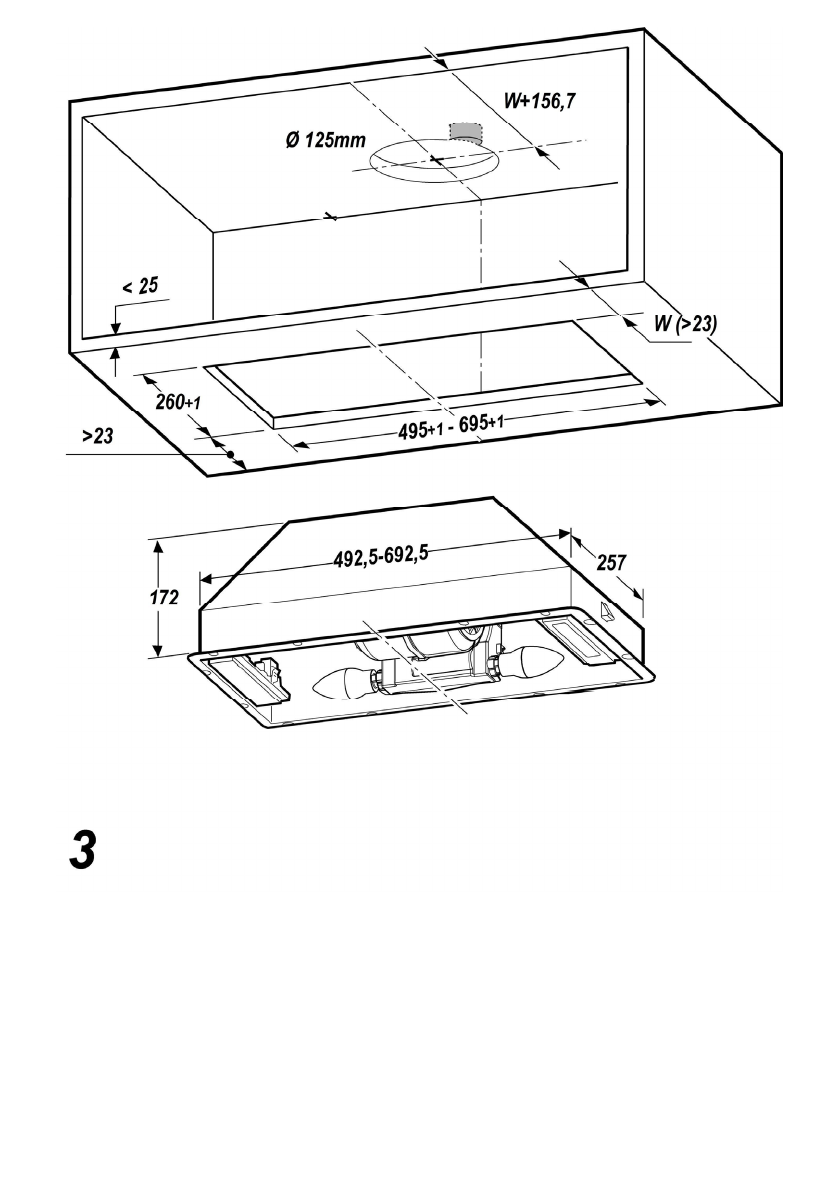 W+156,7

Ø 125mm

< 25

W (>23)

260+1

>23

495+1 - 695+1

492,5-692,5

257

172

3