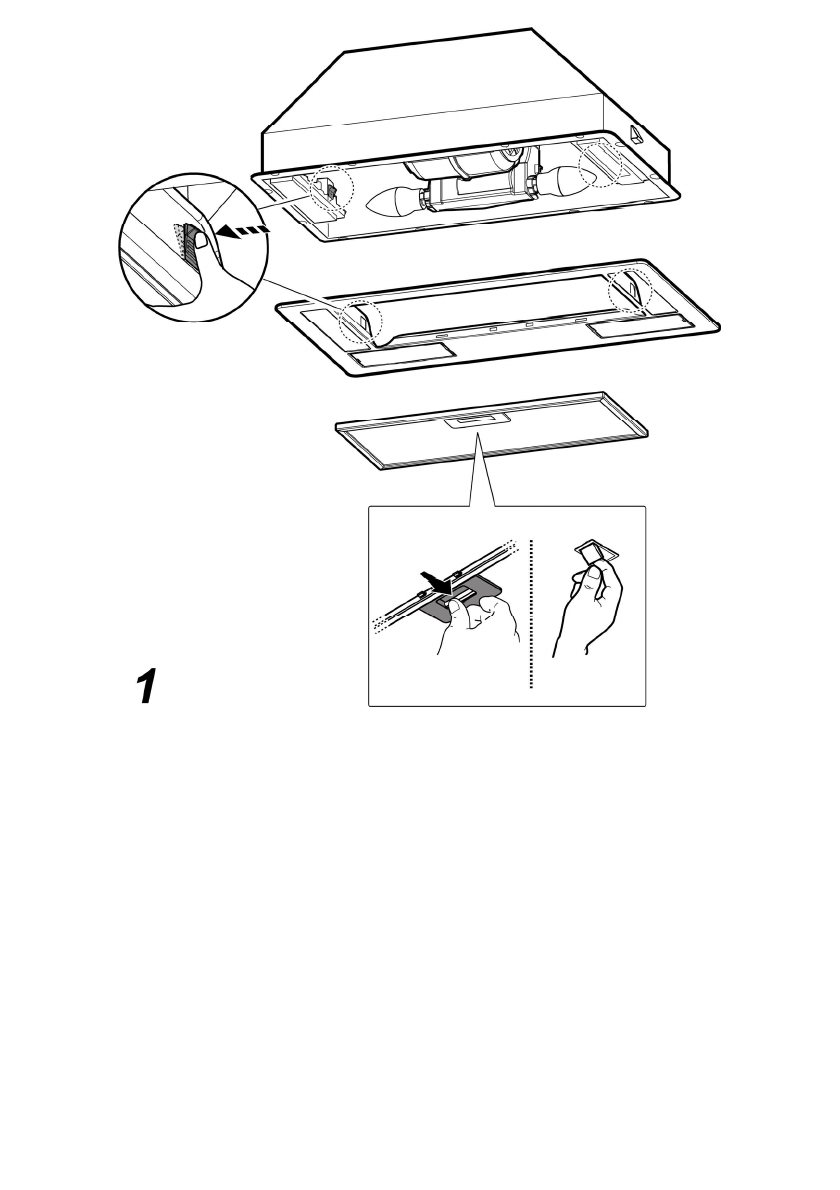 1