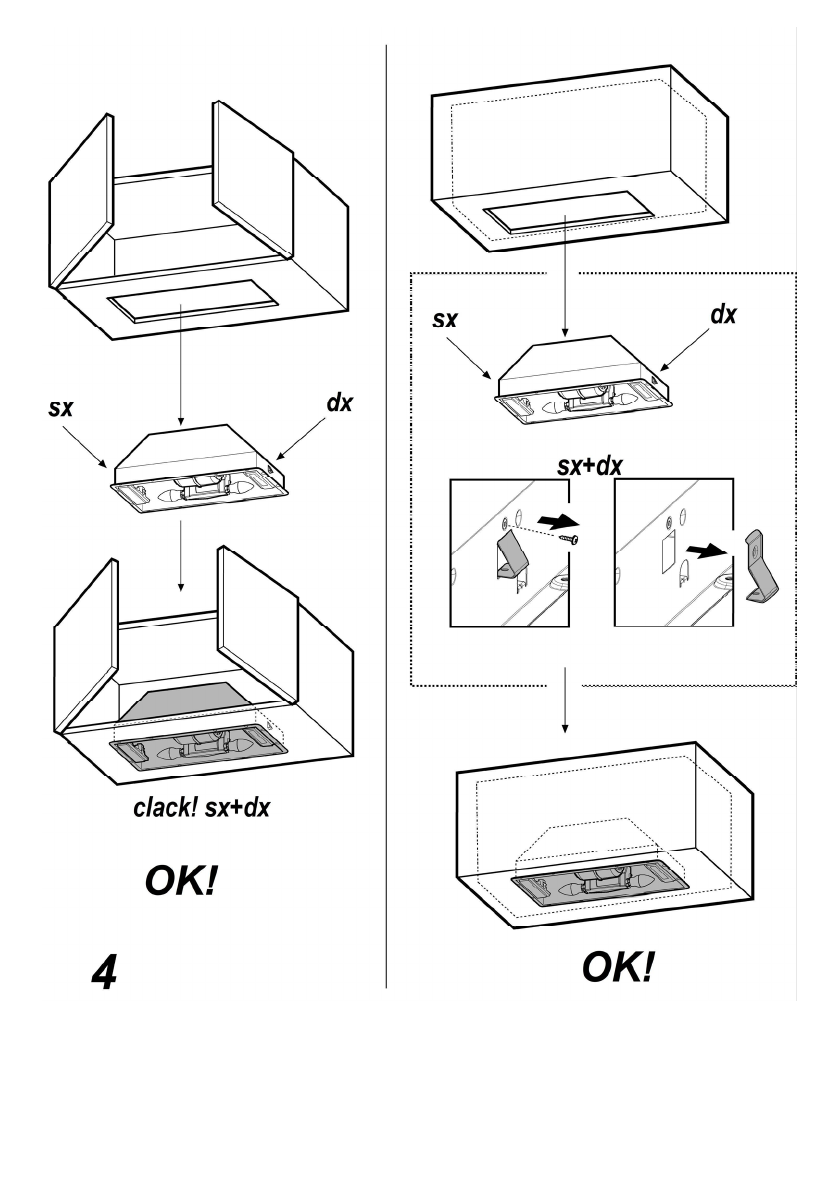 sx

dx

clack! sx+dx

OK!

4

sx

dx

sx+dx

OK!