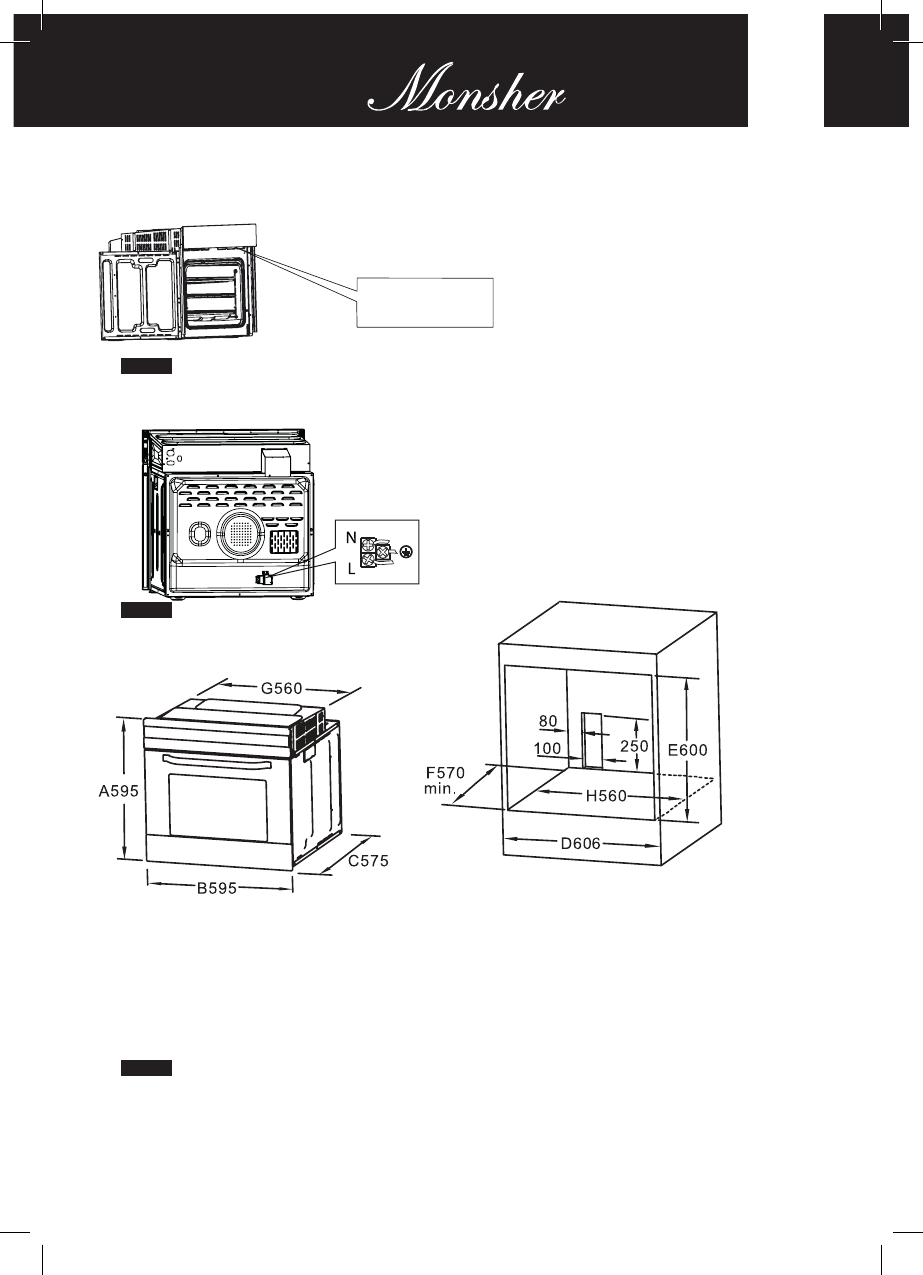 Monsher

N

L

G560

A595

B595

C575

80

100

250

E600

F570 min.

H560

D606