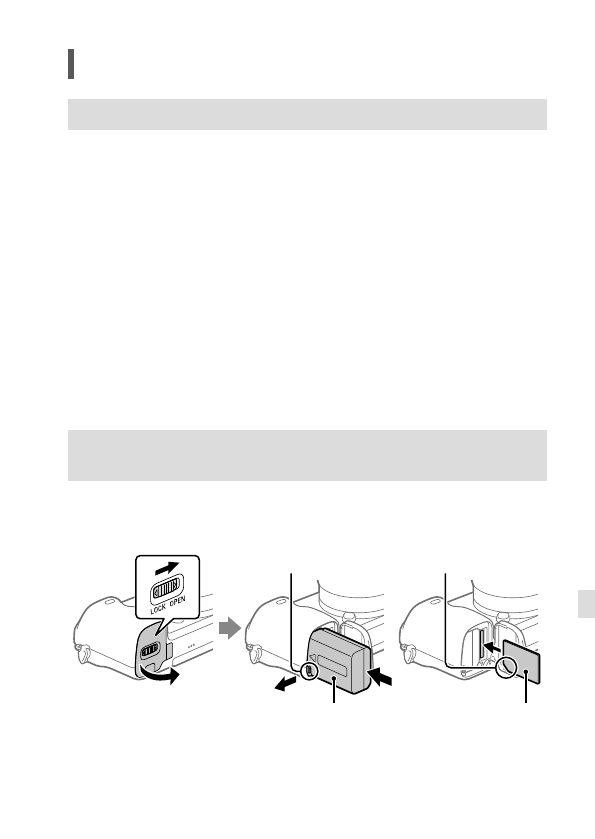 LOCK OPEN