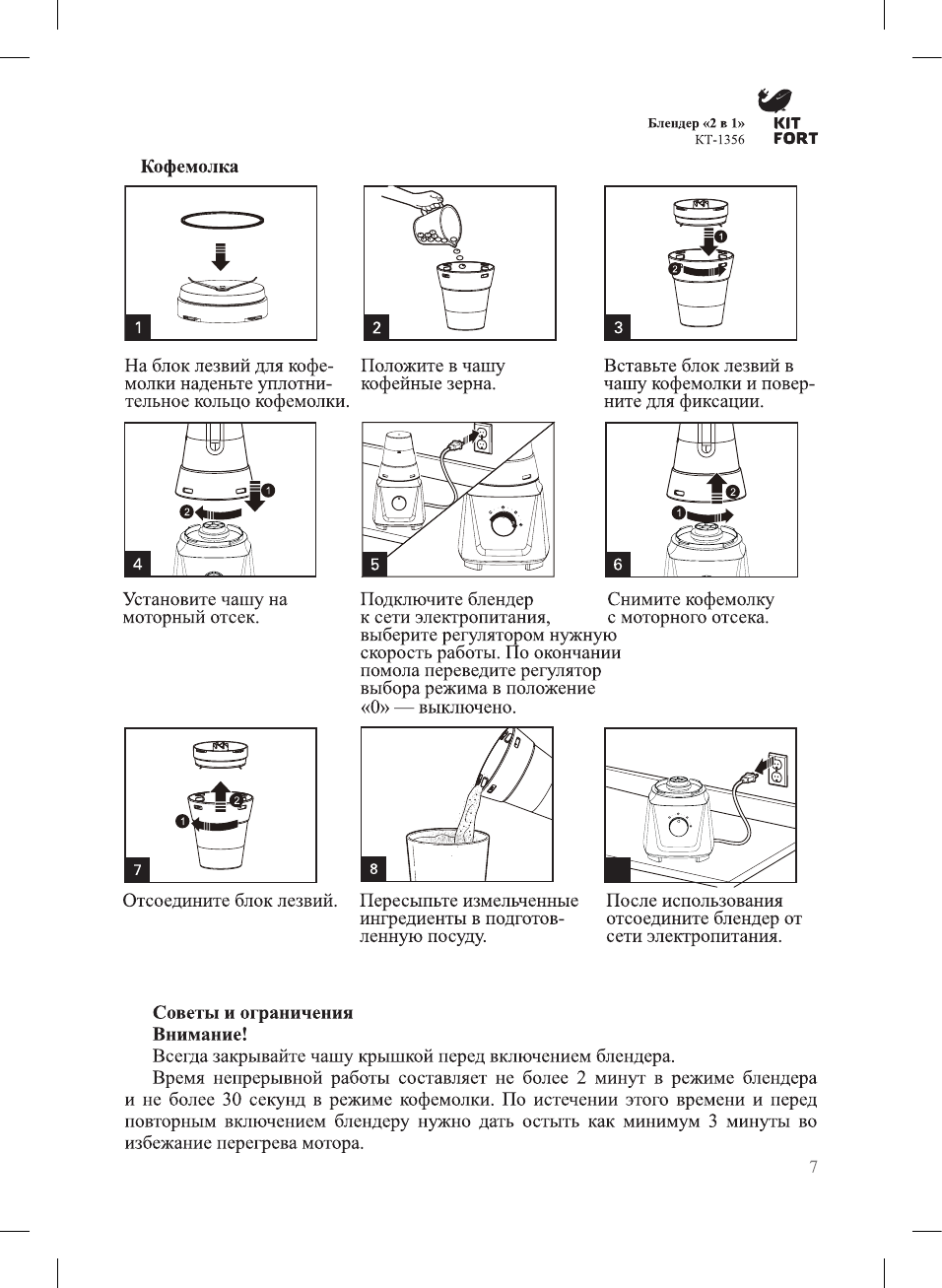 Блендер «2 в 1»
КТ-1356

KIT FORT

Кофемолка

1

На блок лезвий для кофемолки наденьте уплотнительное кольцо кофемолки.

2

Положите в чашу кофейные зерна.

3

Вставьте блок лезвий в чашу кофемолки и поверните для фиксации.

4

Установите чашу на моторный отсек.

5

Подключите блендер к сети электропитания, выберите регулятором нужную скорость работы. По окончании помола переведите регулятор выбора режима в положение «0» — выключено.

6

Снимите кофемолку с моторного отсека.

7

Отсоедините блок лезвий.

8

Пересыпьте измельченные ингредиенты в подготовленную посуду.

После использования отсоедините блендер от сети электропитания.

Советы и ограничения

Внимание!

Всегда закрывайте чашу крышкой перед включением блендера.

Время непрерывной работы составляет не более 2 минут в режиме блендера и не более 30 секунд в режиме кофемолки. По истечении этого времени и перед повторным включением блендеру нужно дать остыть как минимум 3 минуты во избежание перегрева мотора.

7