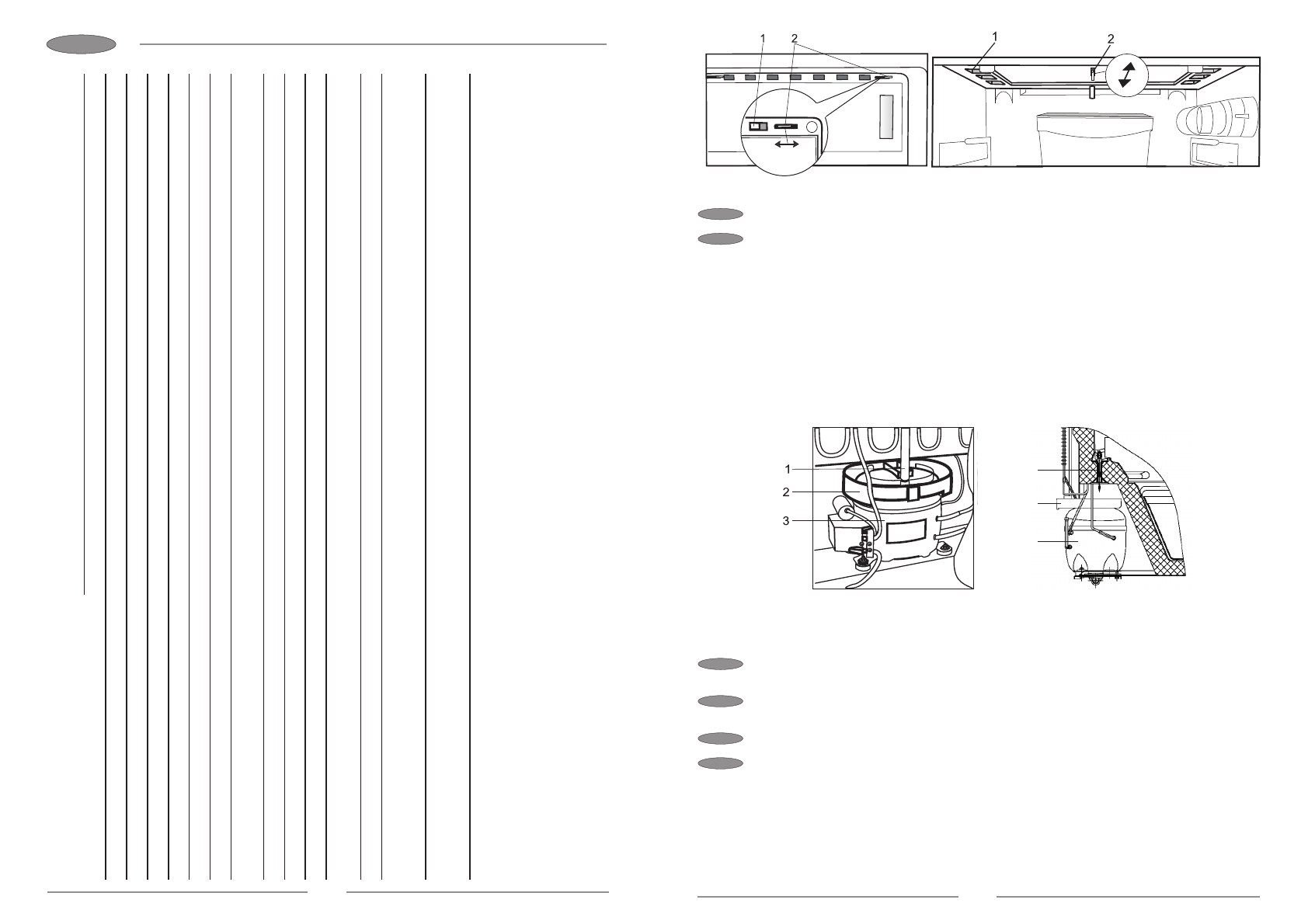 1
2
1
2
1
2
3