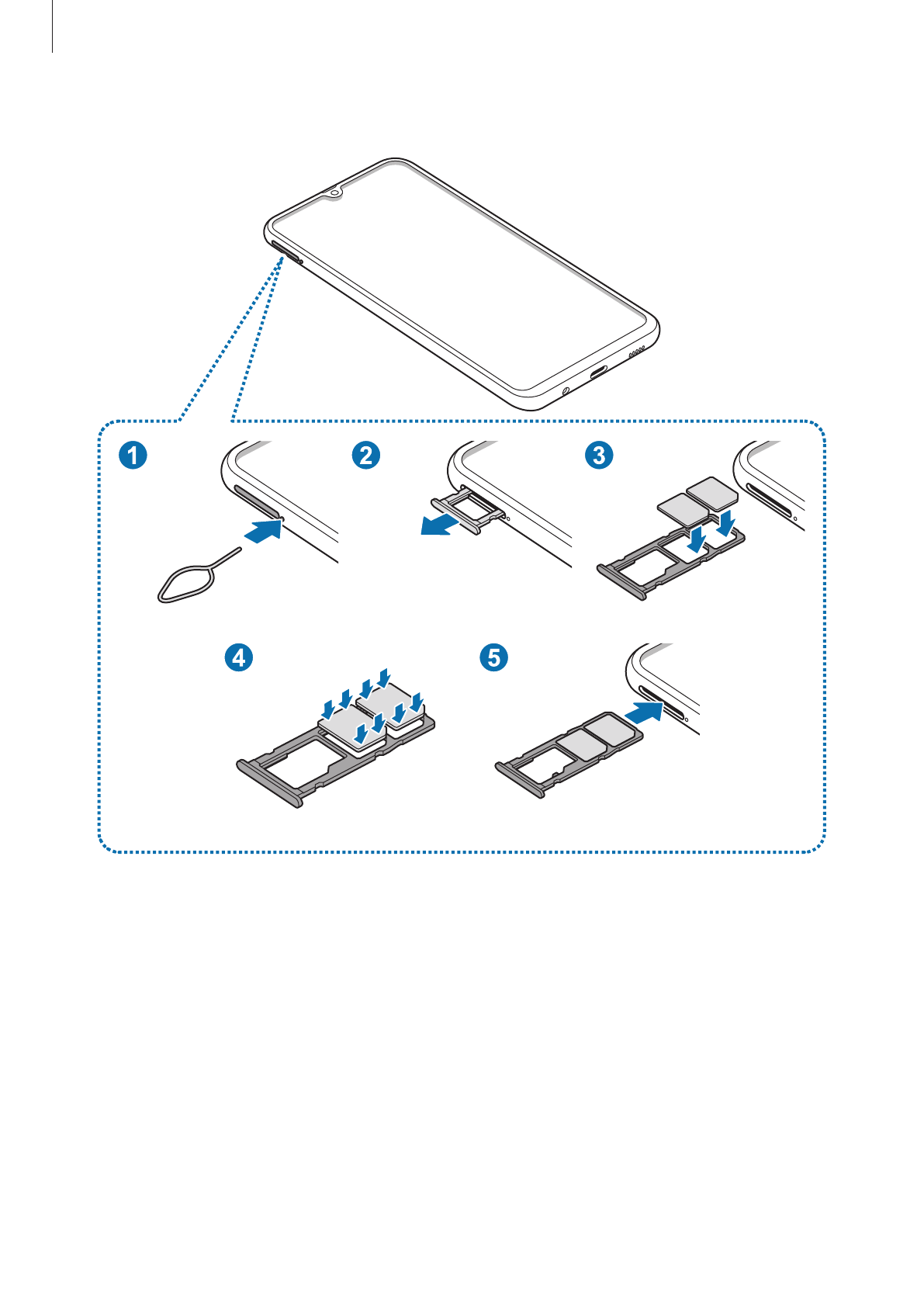 1
2
3
4
5