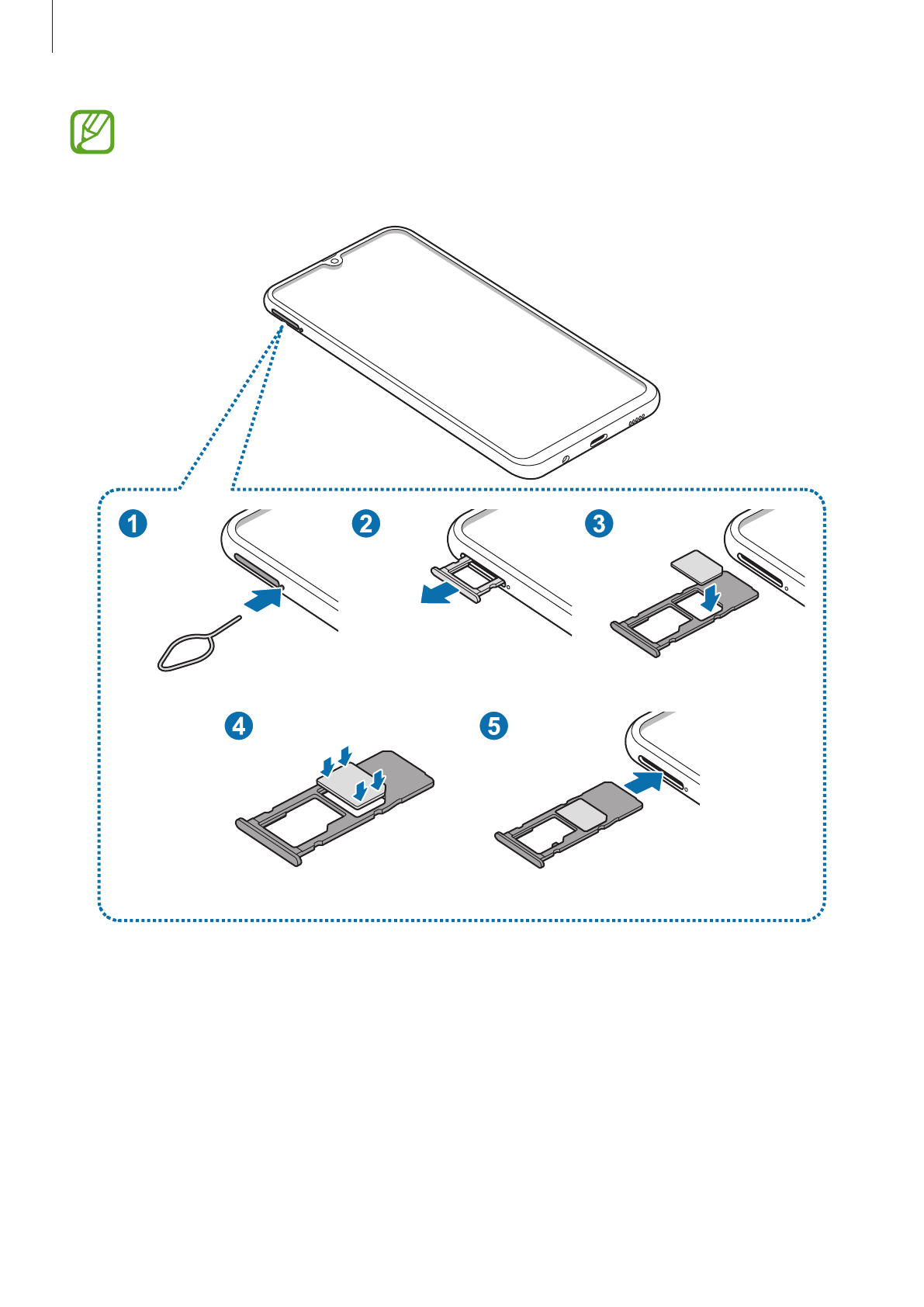 1

2

3

4

5