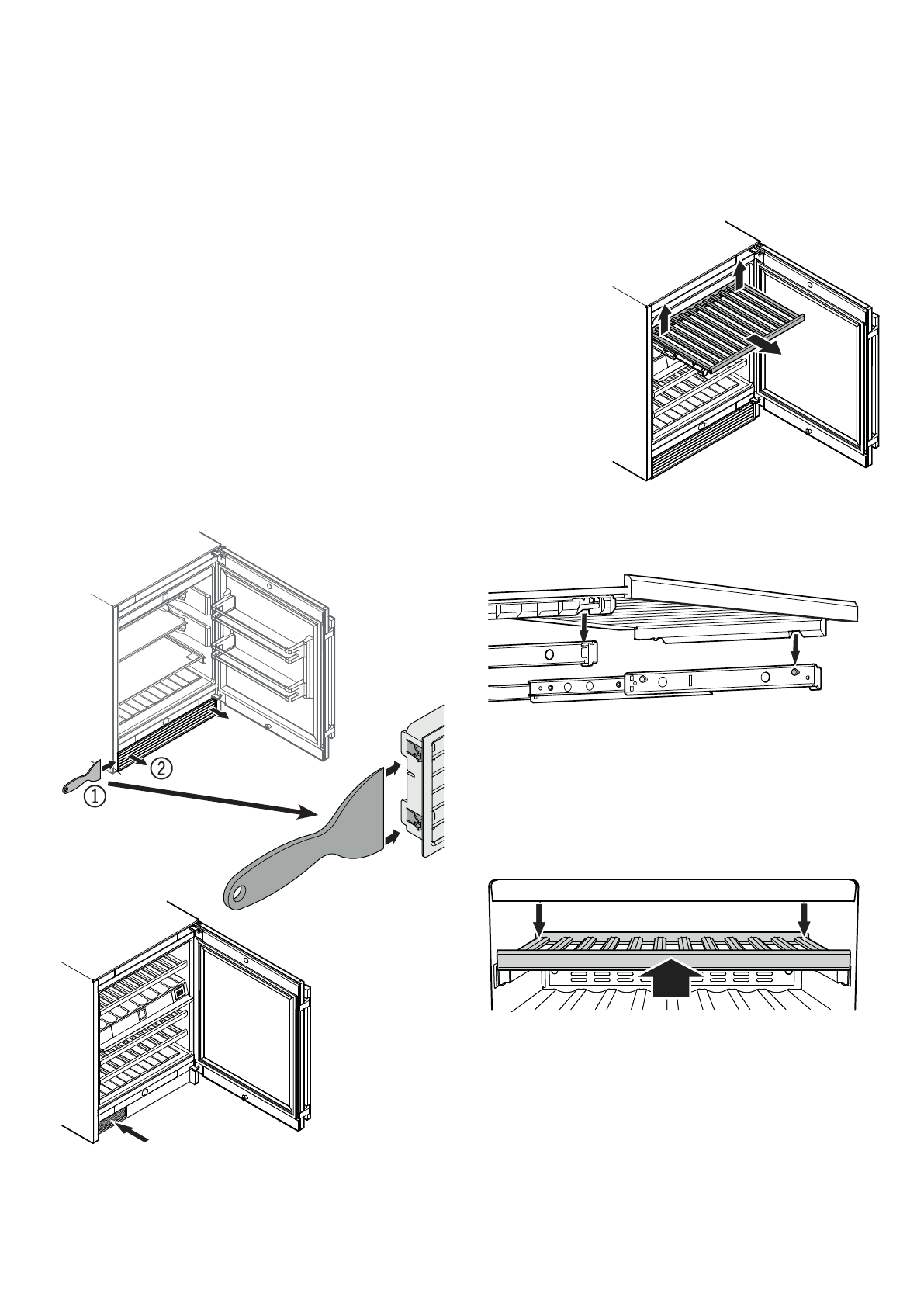 ②
①