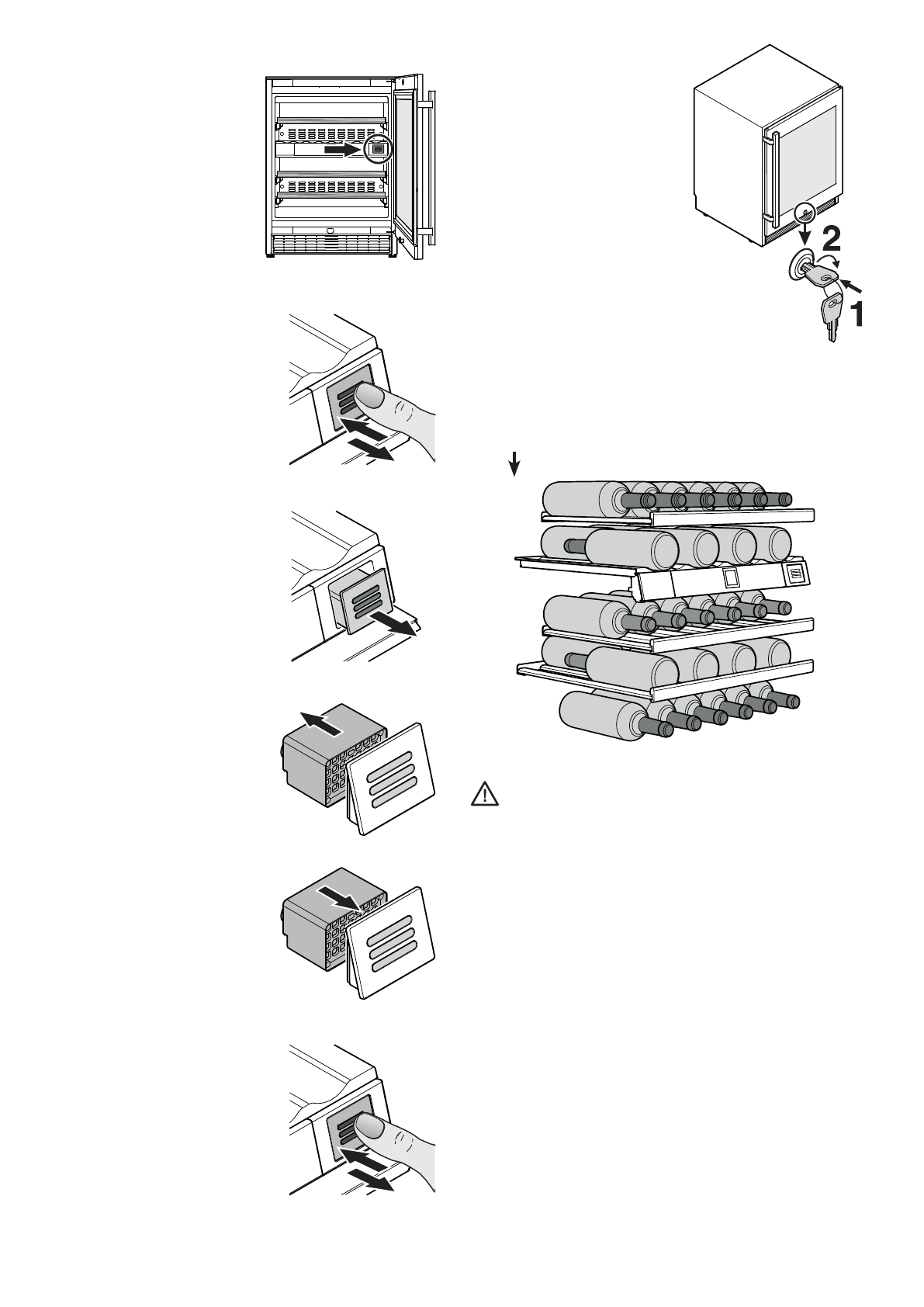 2

1