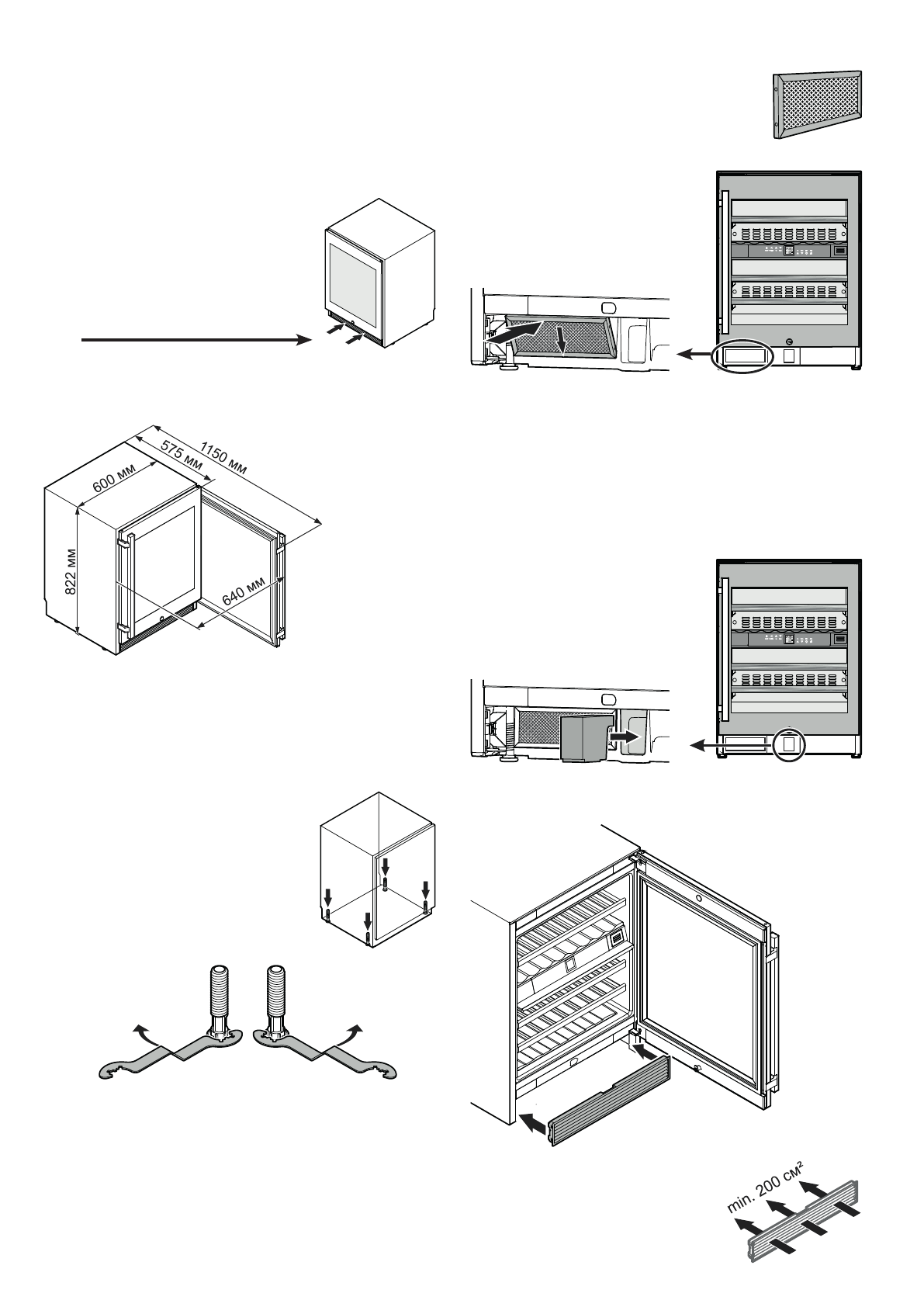 1150 мм

575 мм

600 мм

822 мм

640 мм

min. 200 см²