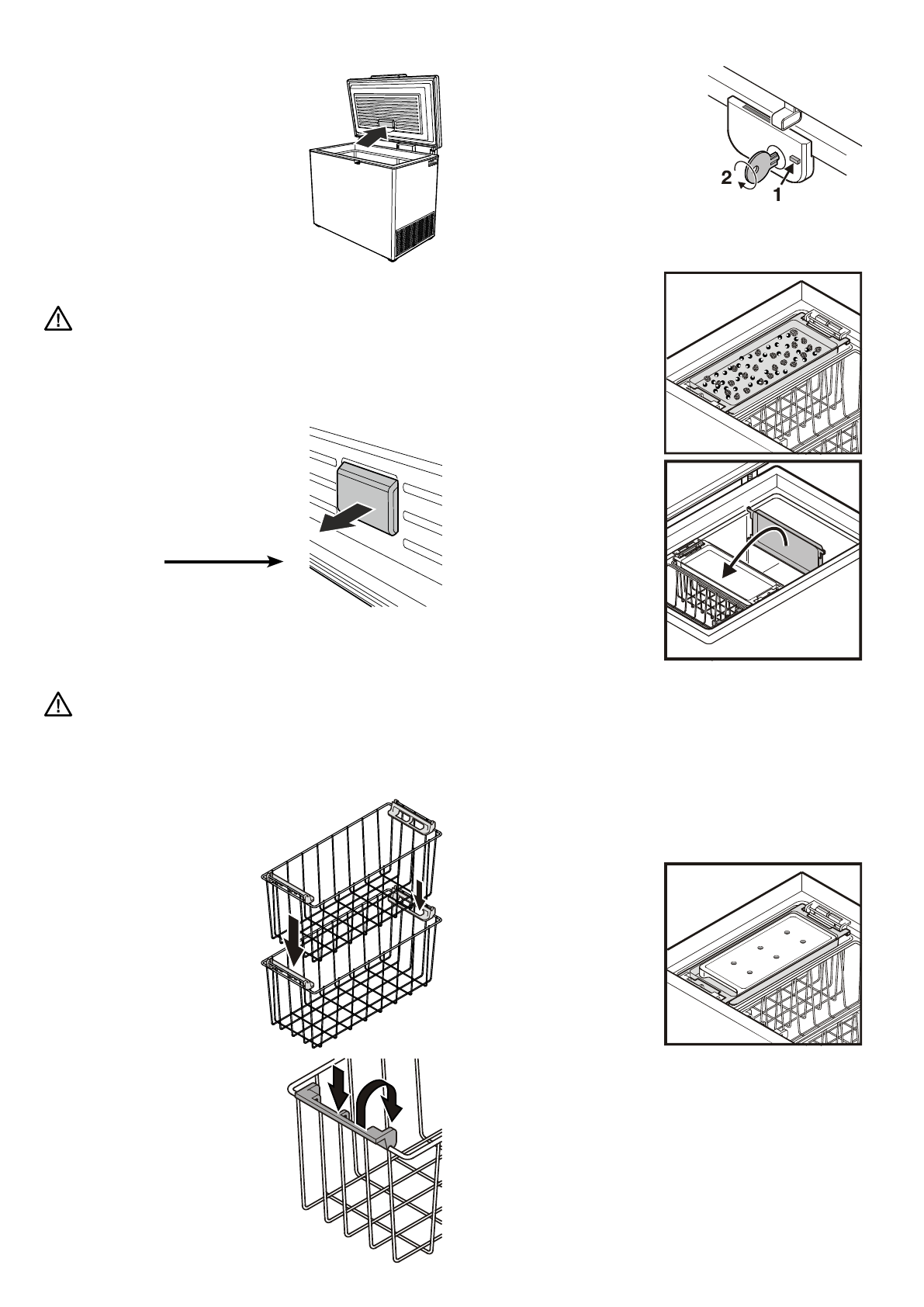 2
1