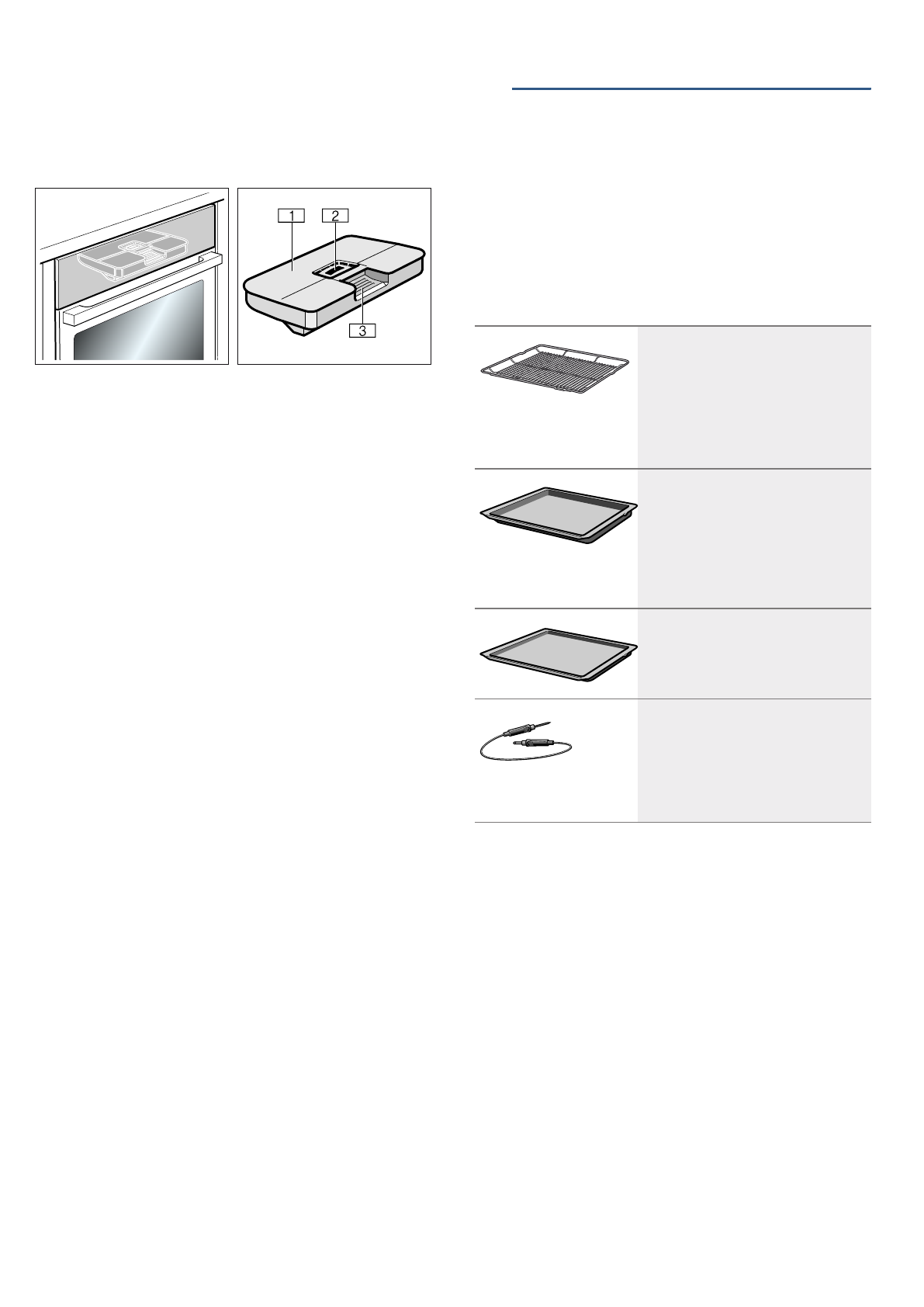 1
2
3