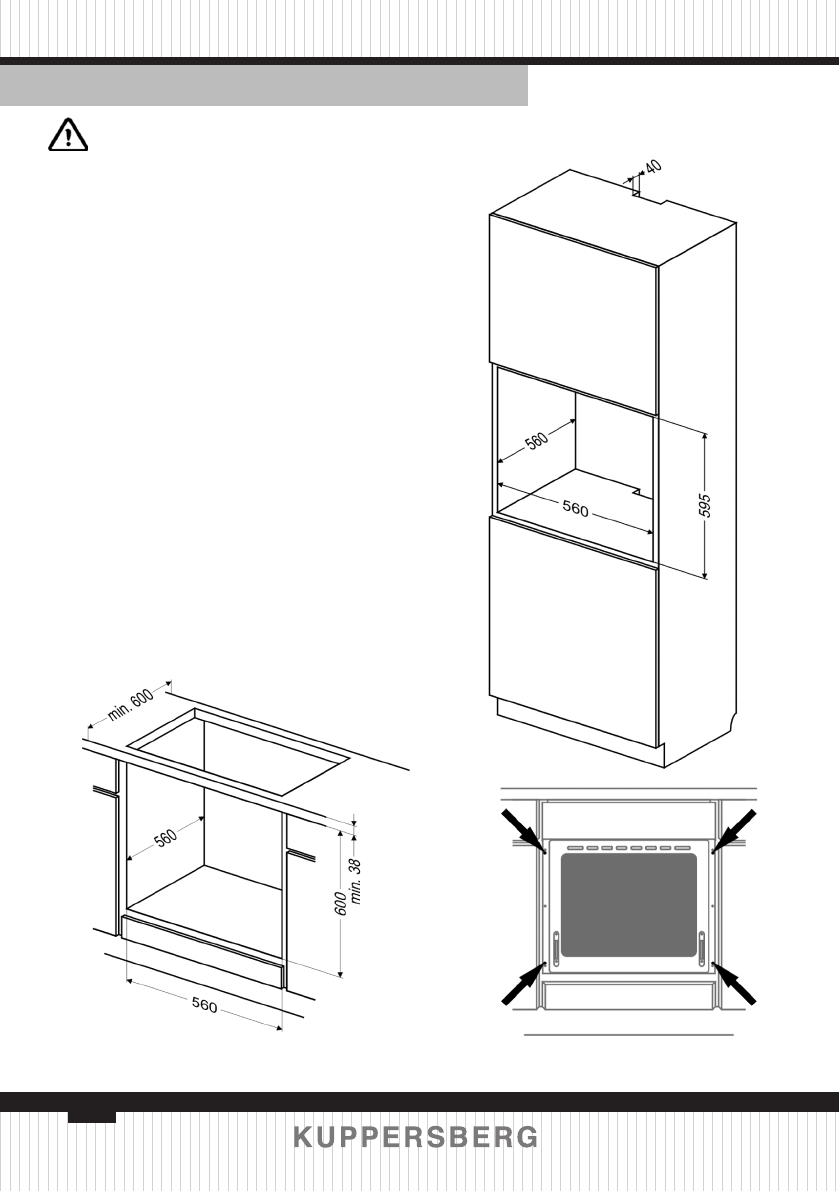 40

560

560

595

min. 600

560

600

min. 38

560

KUPPERSBERG