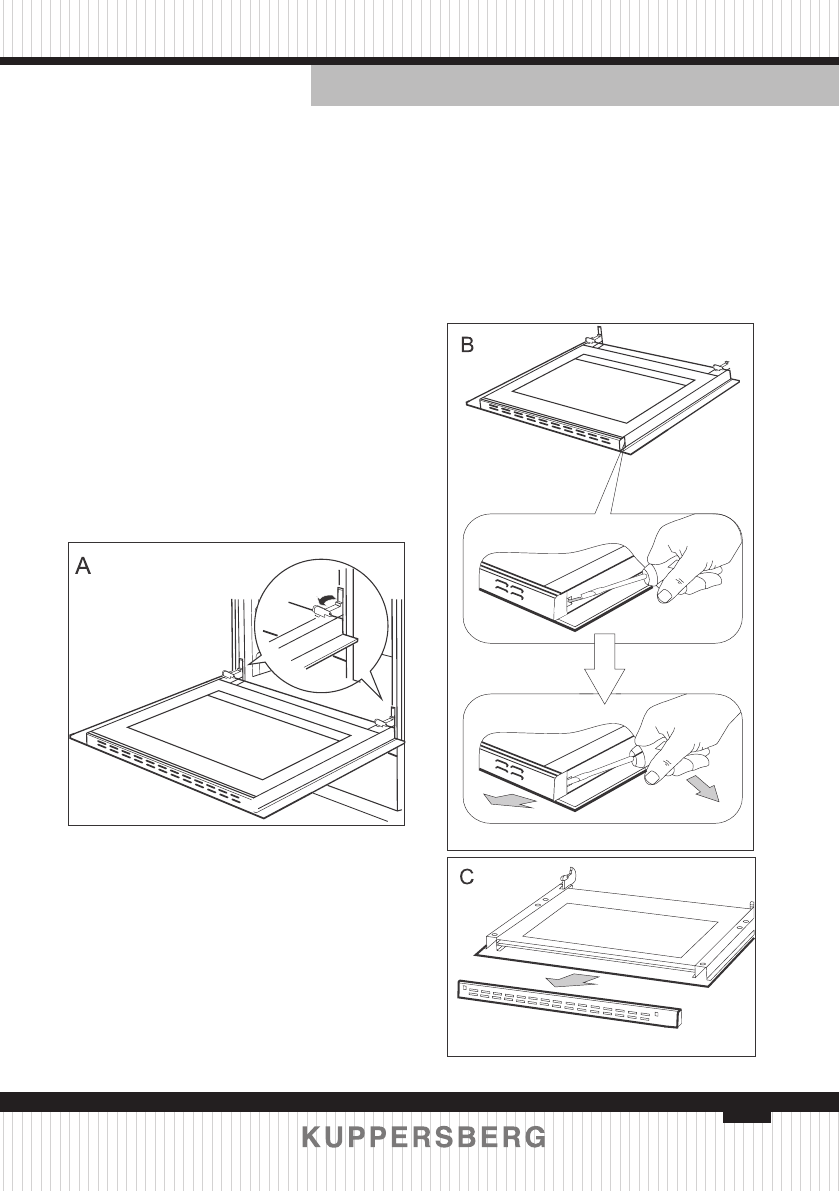 B

A

C

KUPPERSBERG