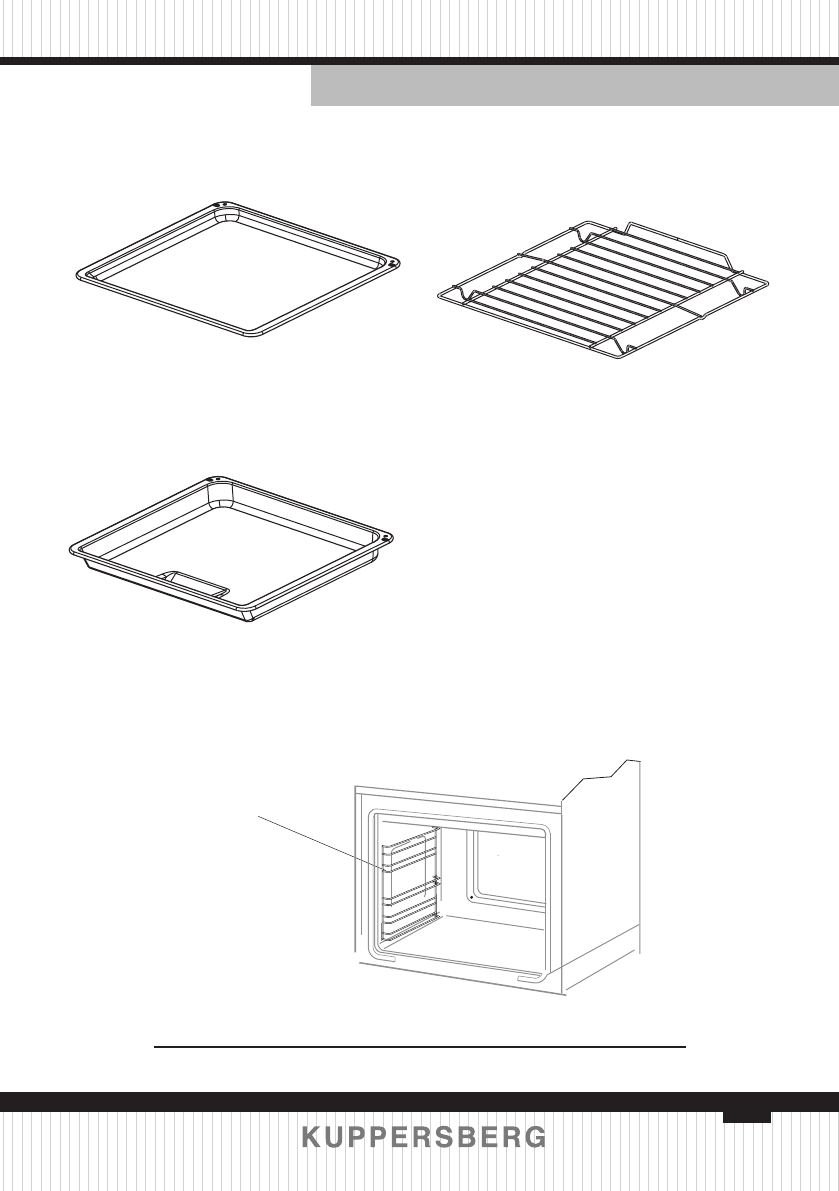 KUPPERSBERG