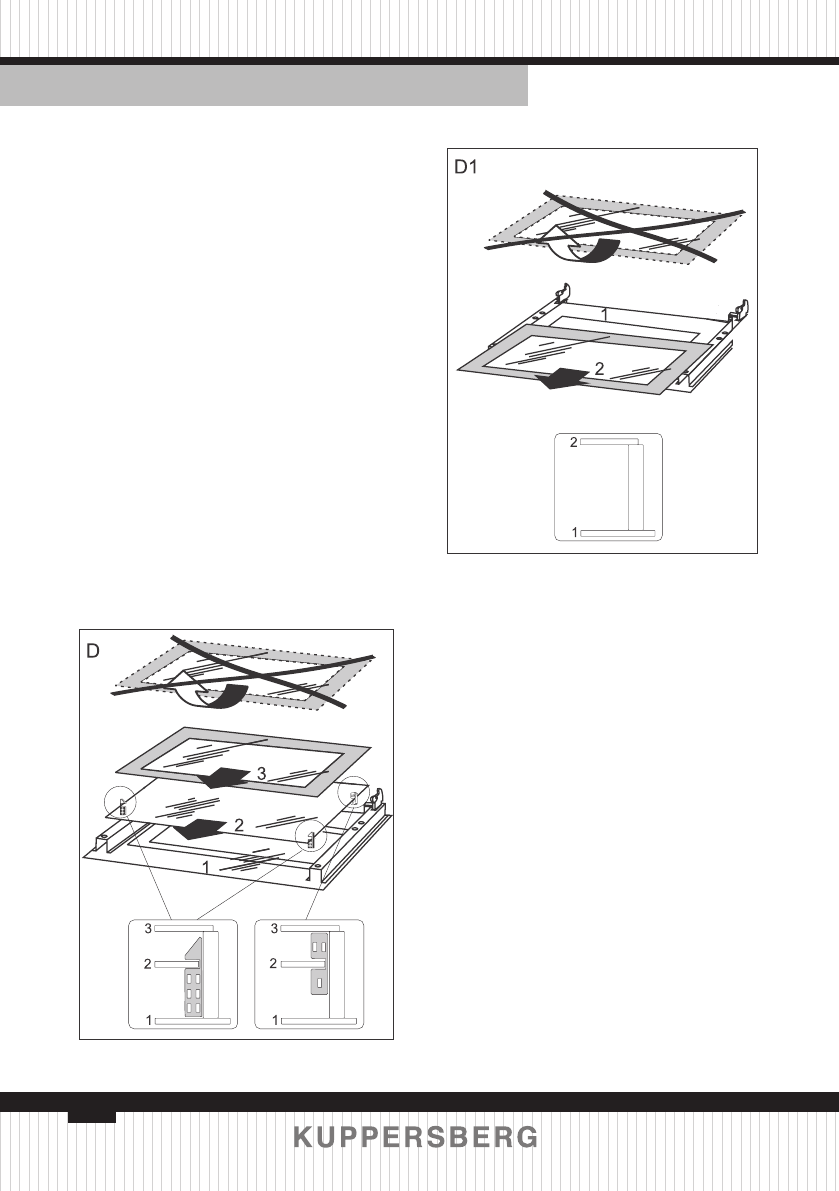 D1

1

2

2

1

D

3

2

1

3

2

1

3

2

1

KUPPERSBERG