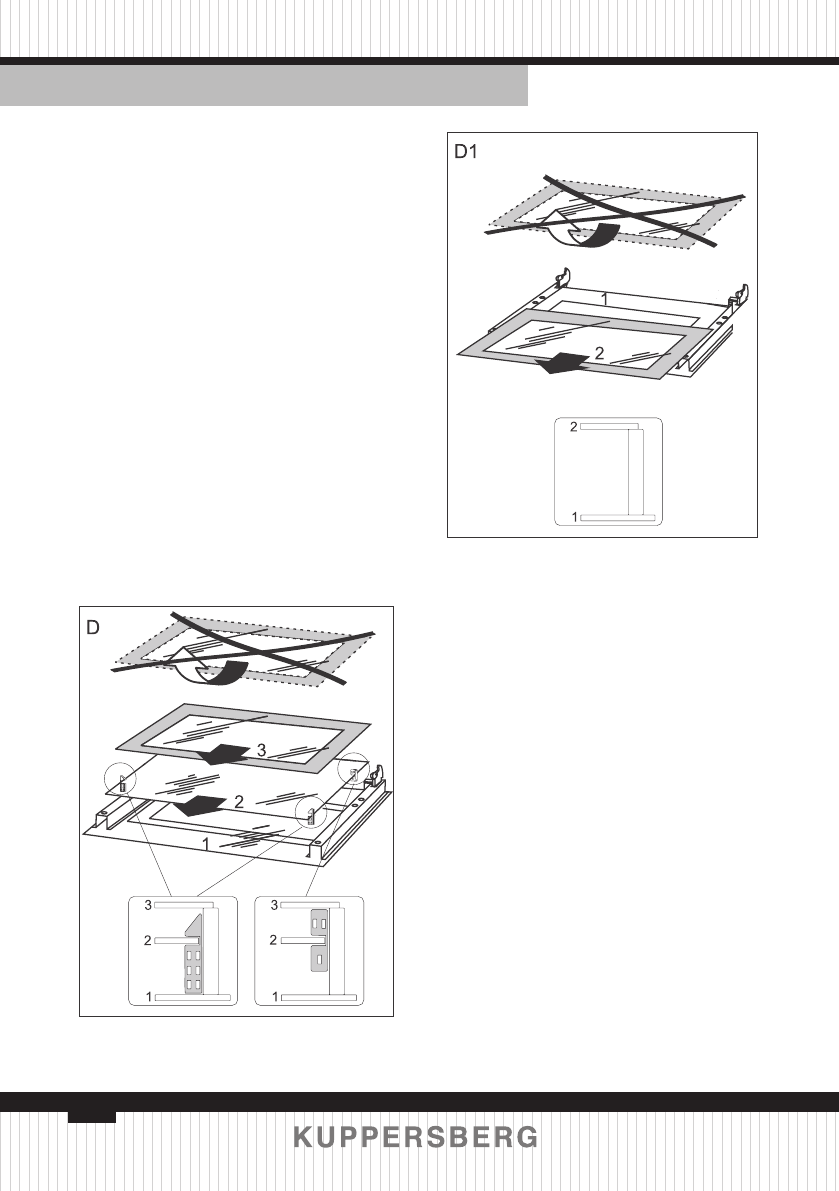 D1

1

2

2

1

D

3

2

1

3

2

1

3

2

1

KUPPERSBERG