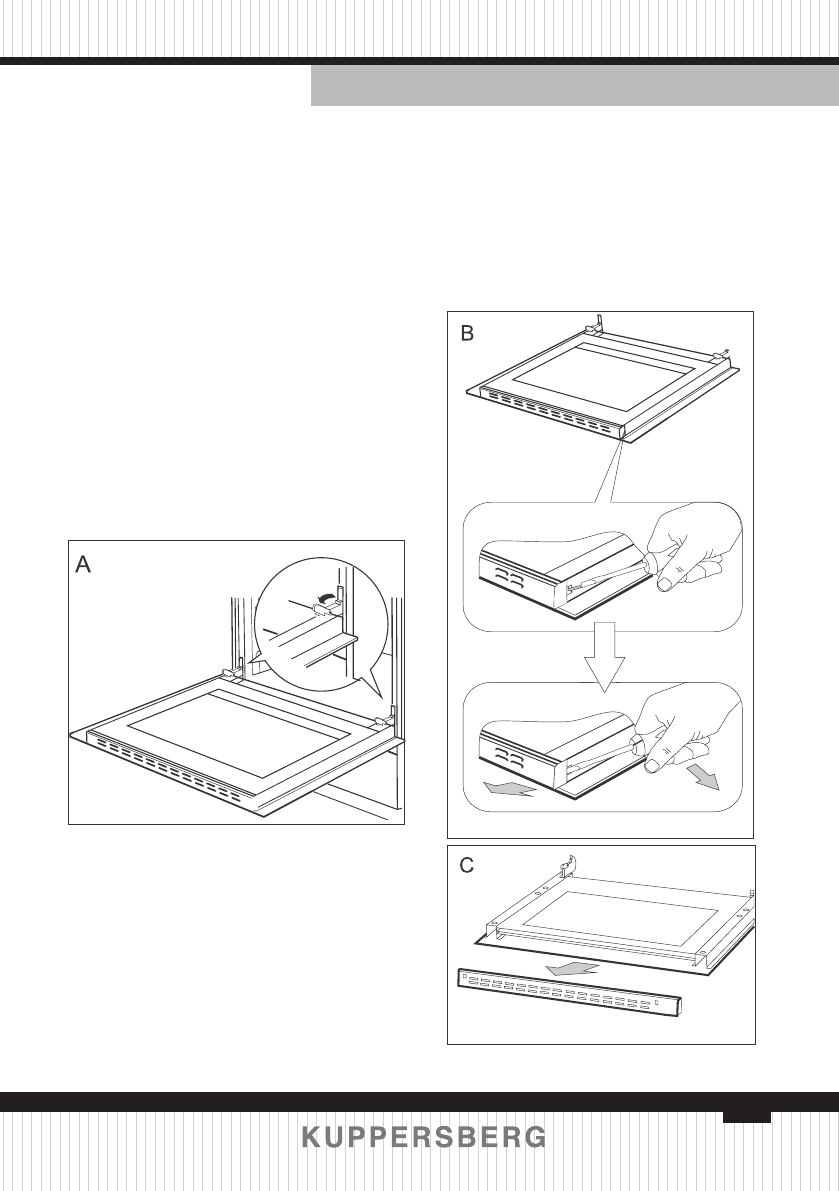 B

A

C

KUPPERSBERG