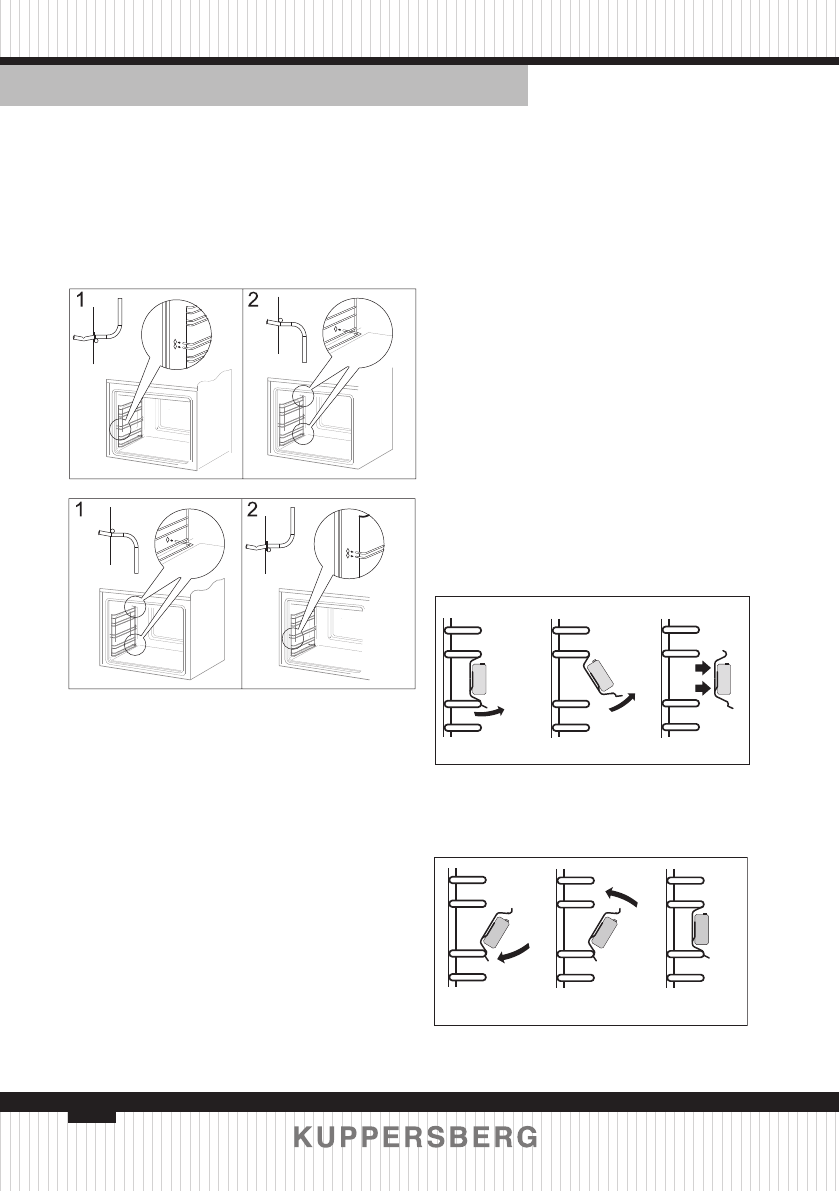 1

2

1

2

KUPPERSBERG