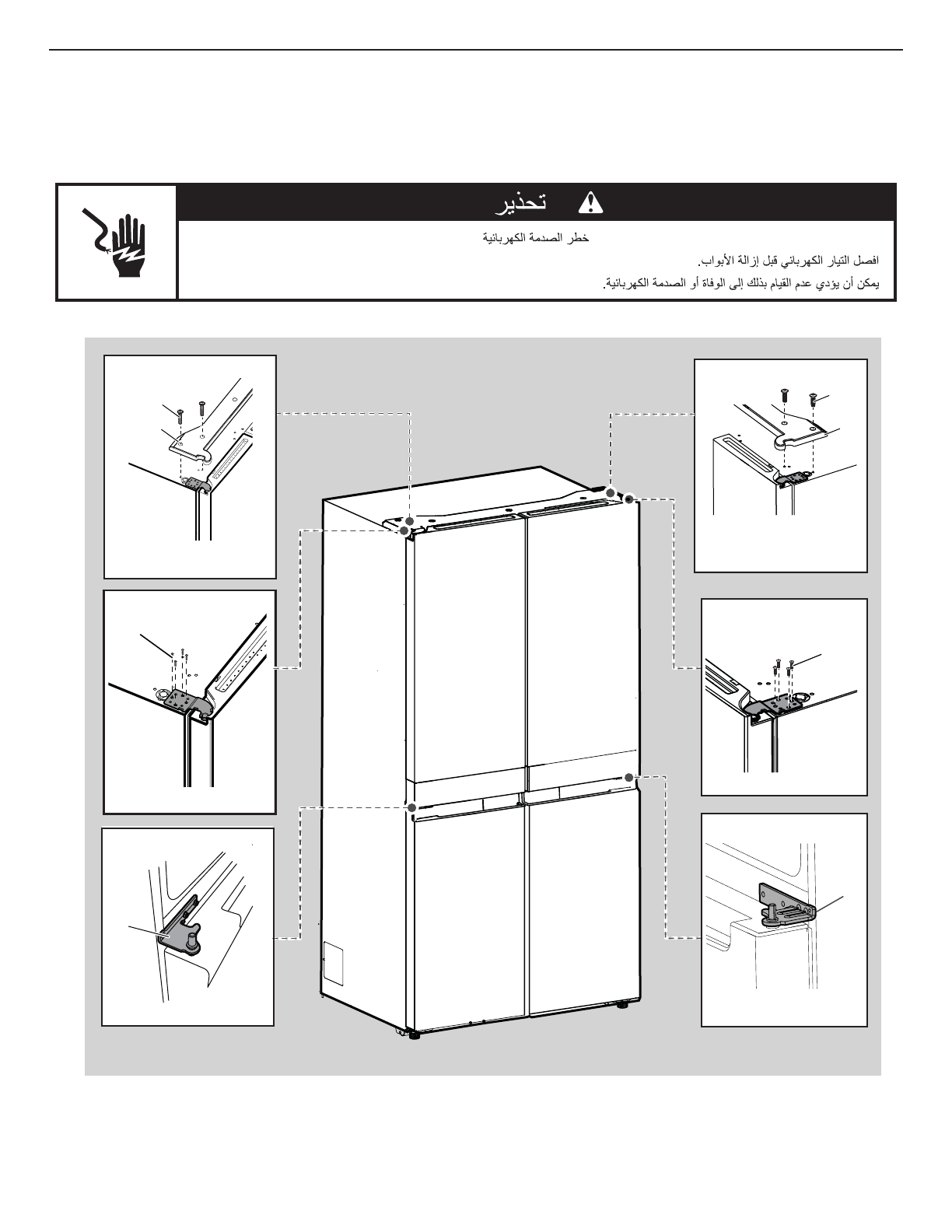 تحذير

خطر الصدمة الكهربائية

افصل التيار الكهربائي قبل إزالة الأبواب.

يمكن أن يؤدي عدم القيام بذلك إلى الوفاة أو الصدمة الكهربائية.