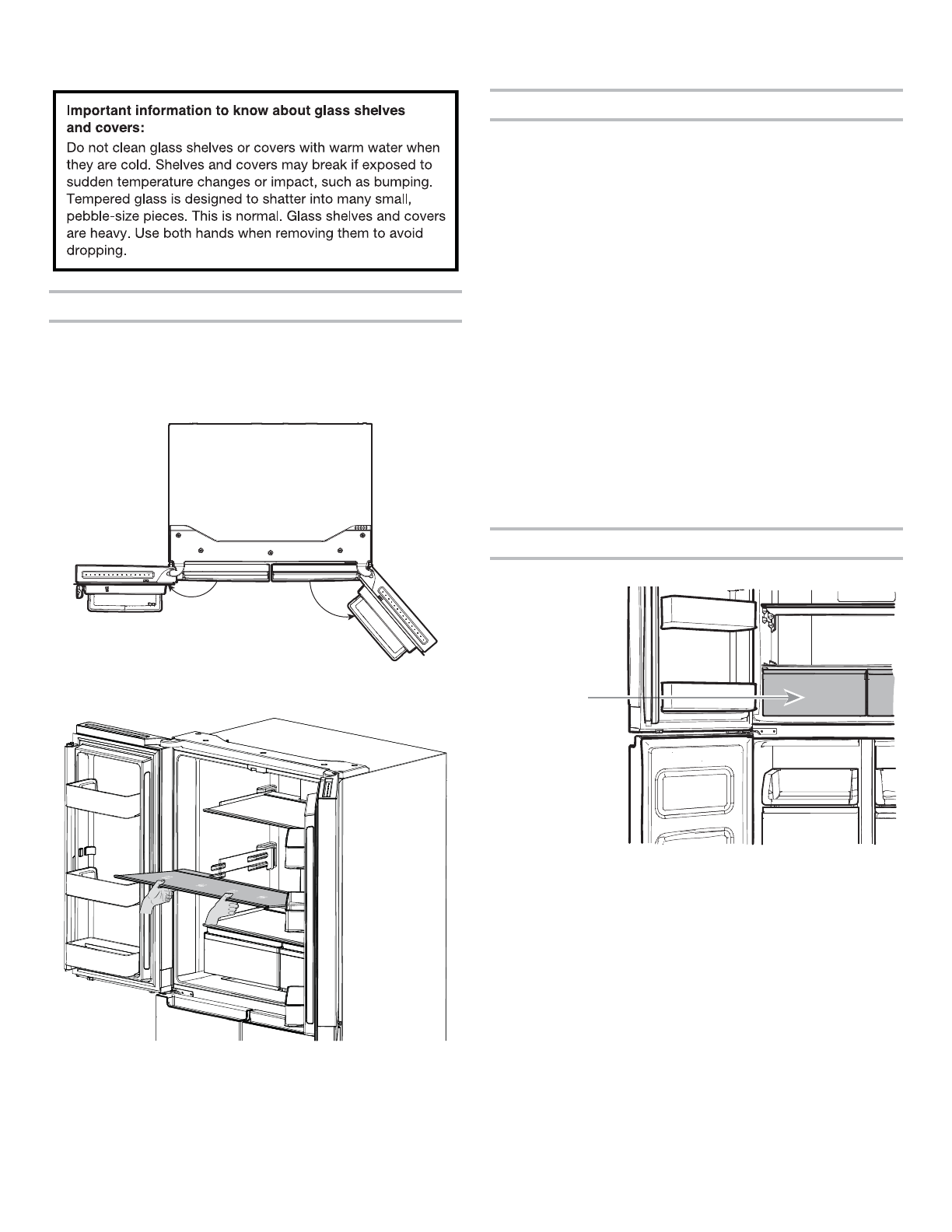 Important information to know about glass shelves and covers:

Do not clean glass shelves or covers with warm water when they are cold. Shelves and covers may break if exposed to sudden temperature changes or impact, such as bumping. Tempered glass is designed to shatter into many small, pebble-size pieces. This is normal. Glass shelves and covers are heavy. Use both hands when removing them to avoid dropping.