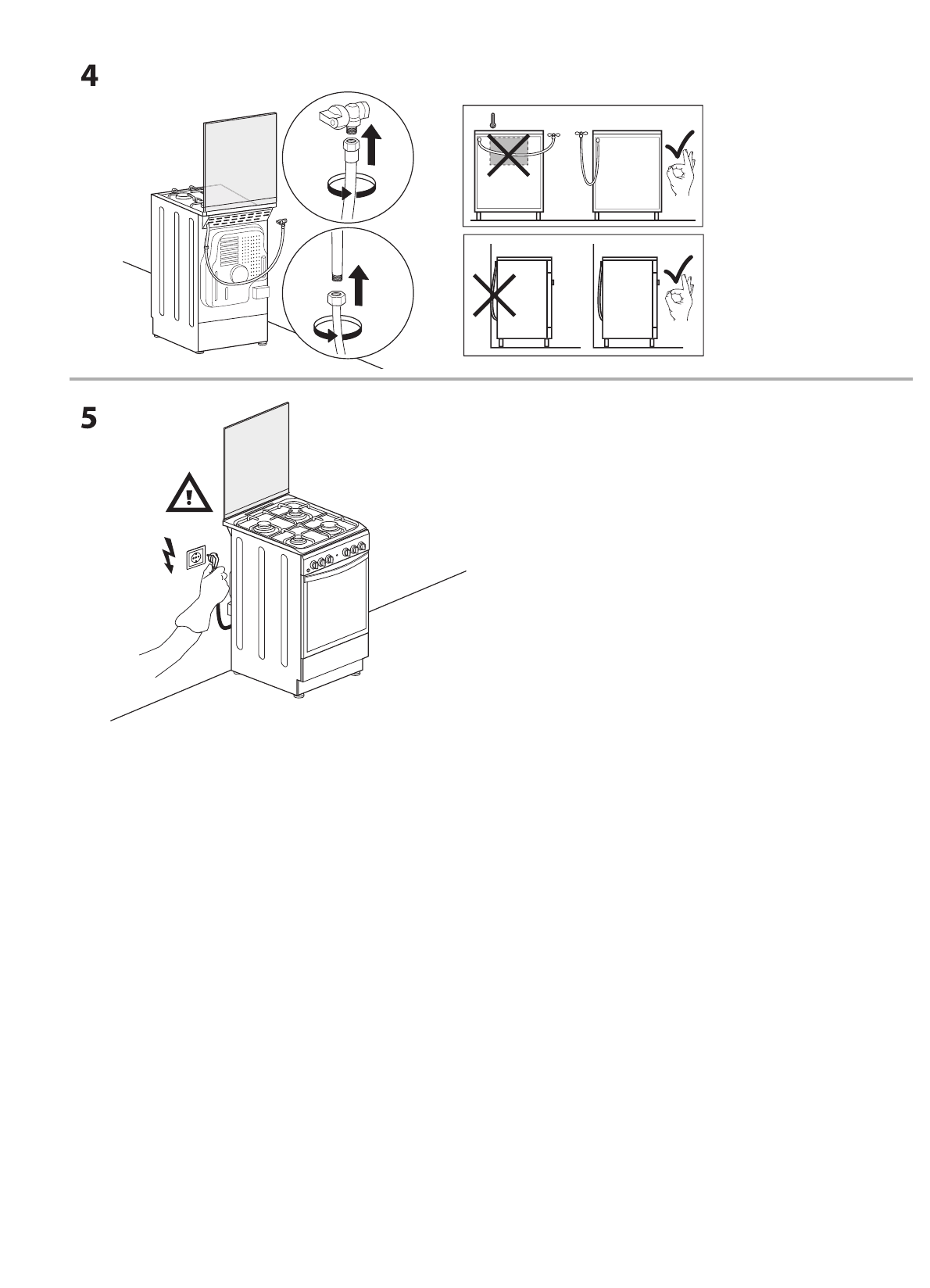 4

5