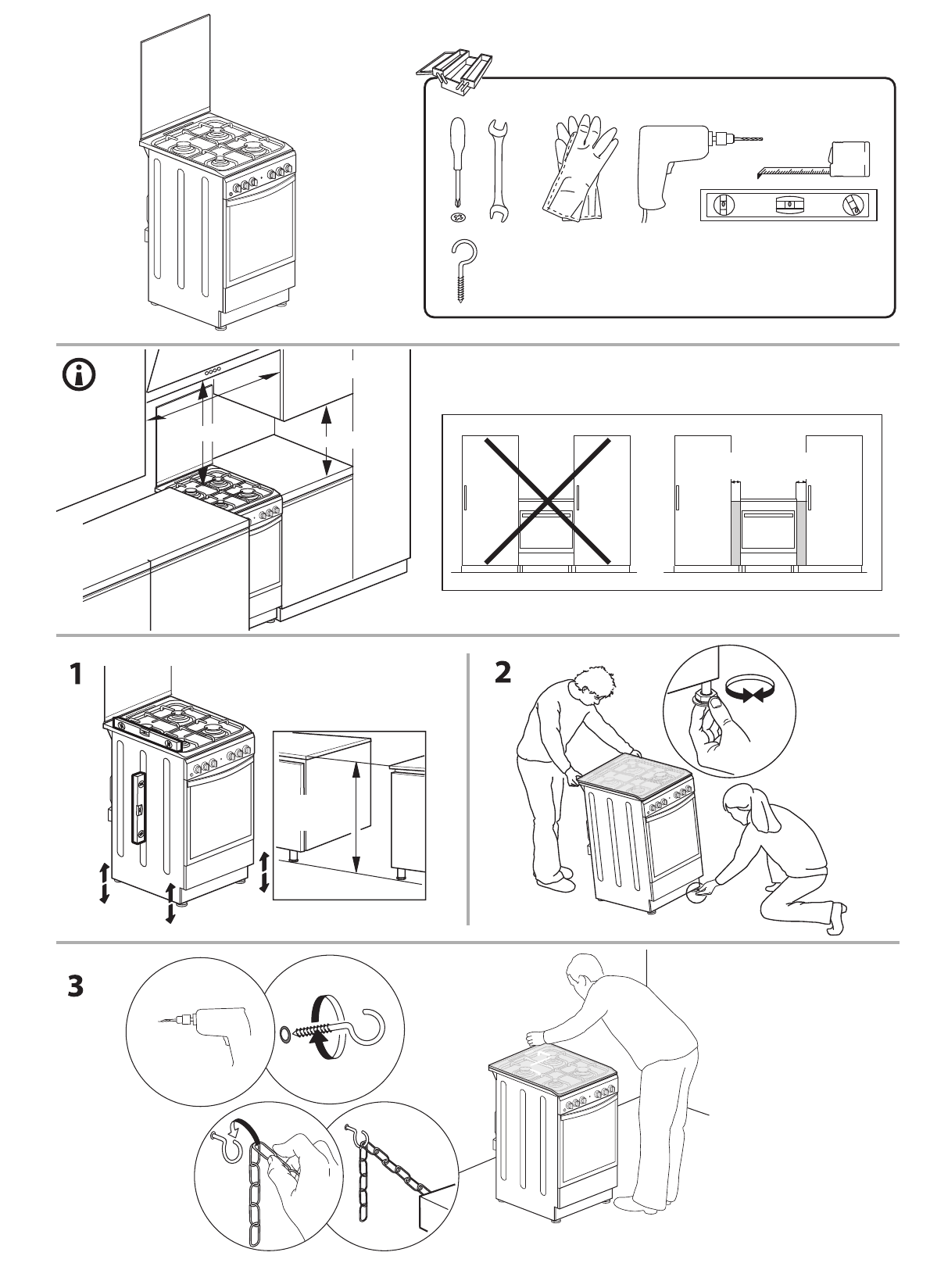 1

2

3