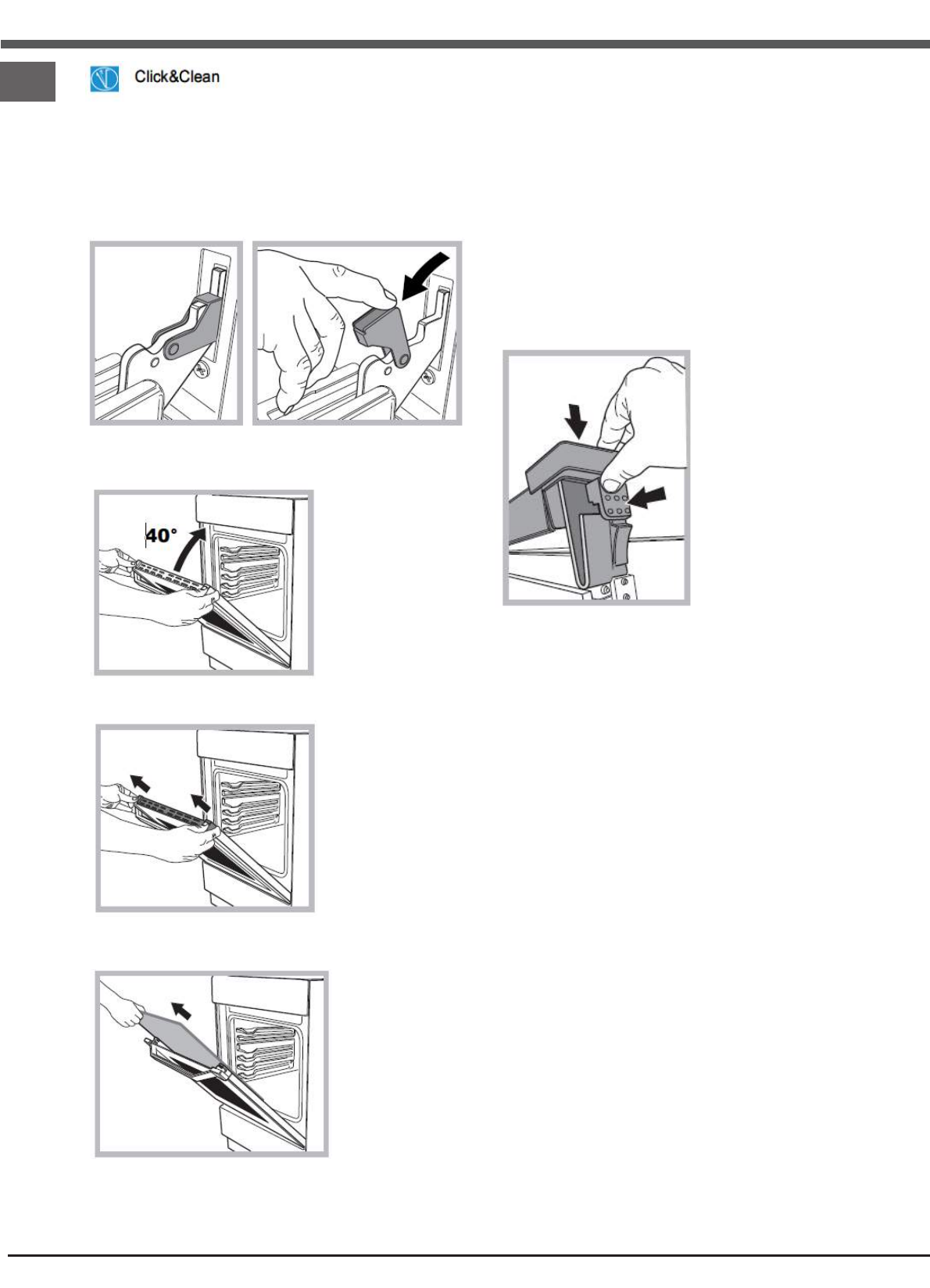 Click&Clean

40°