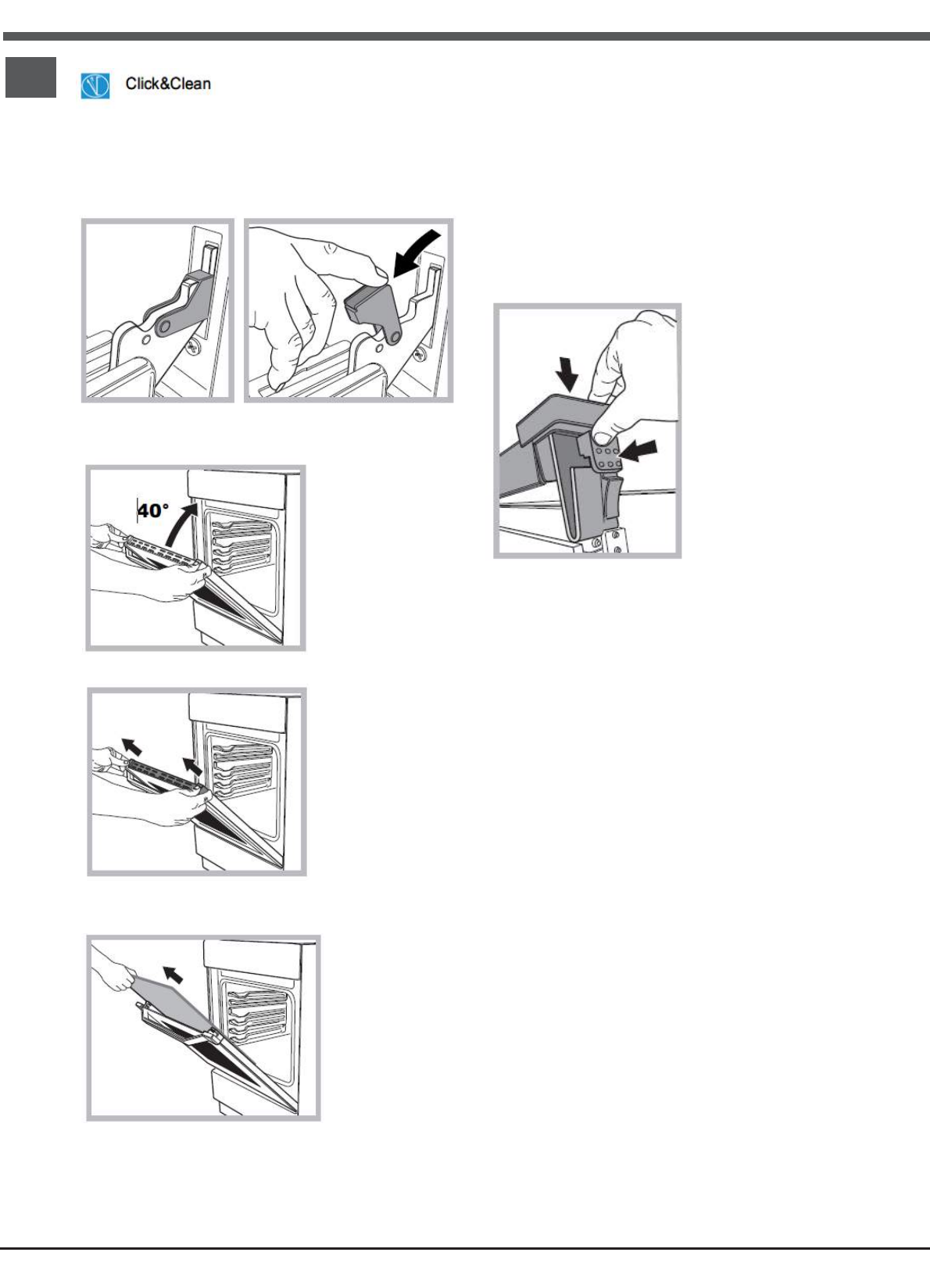 Click&Clean

40°