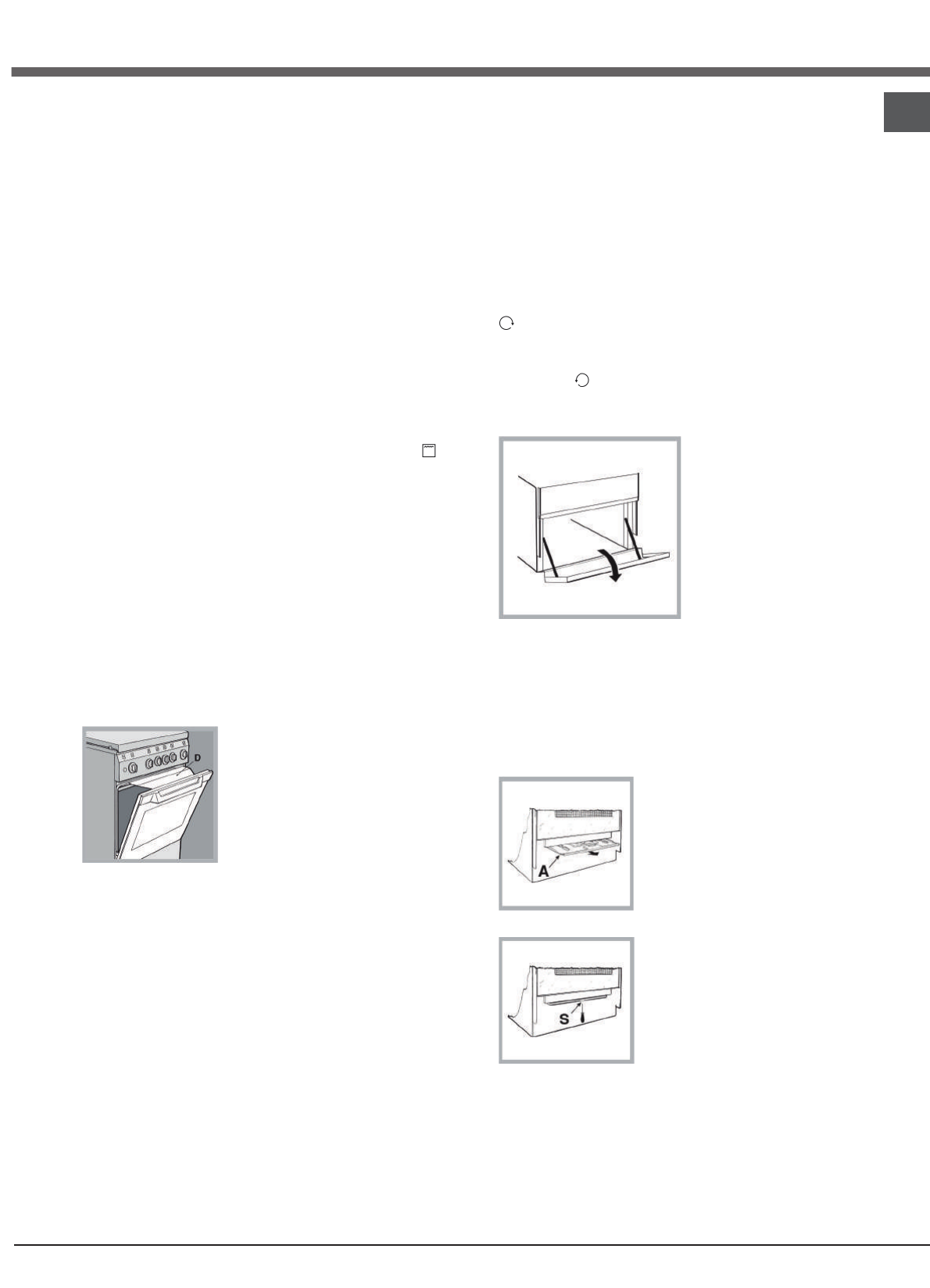 D

A

S