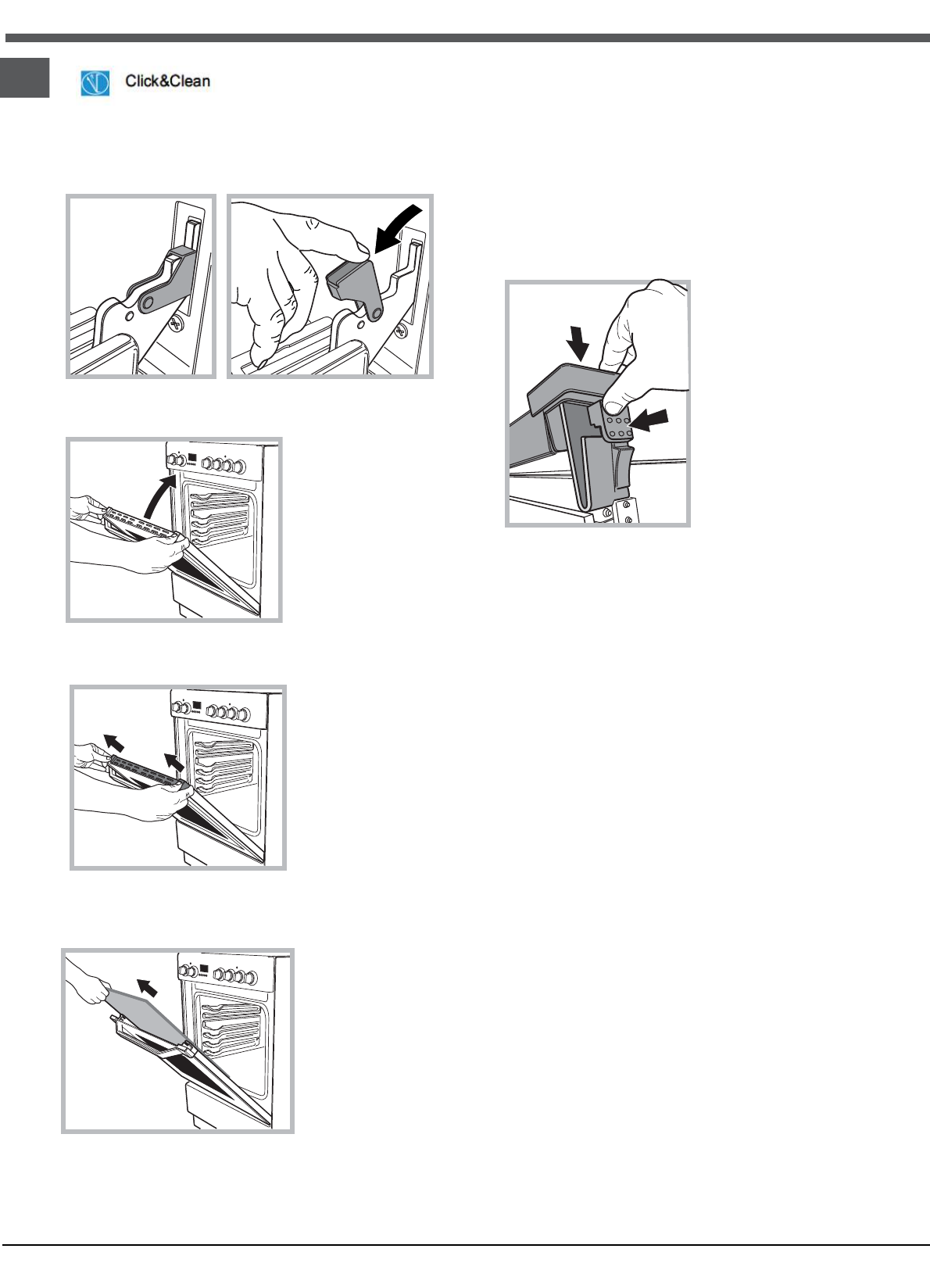 Click&Clean