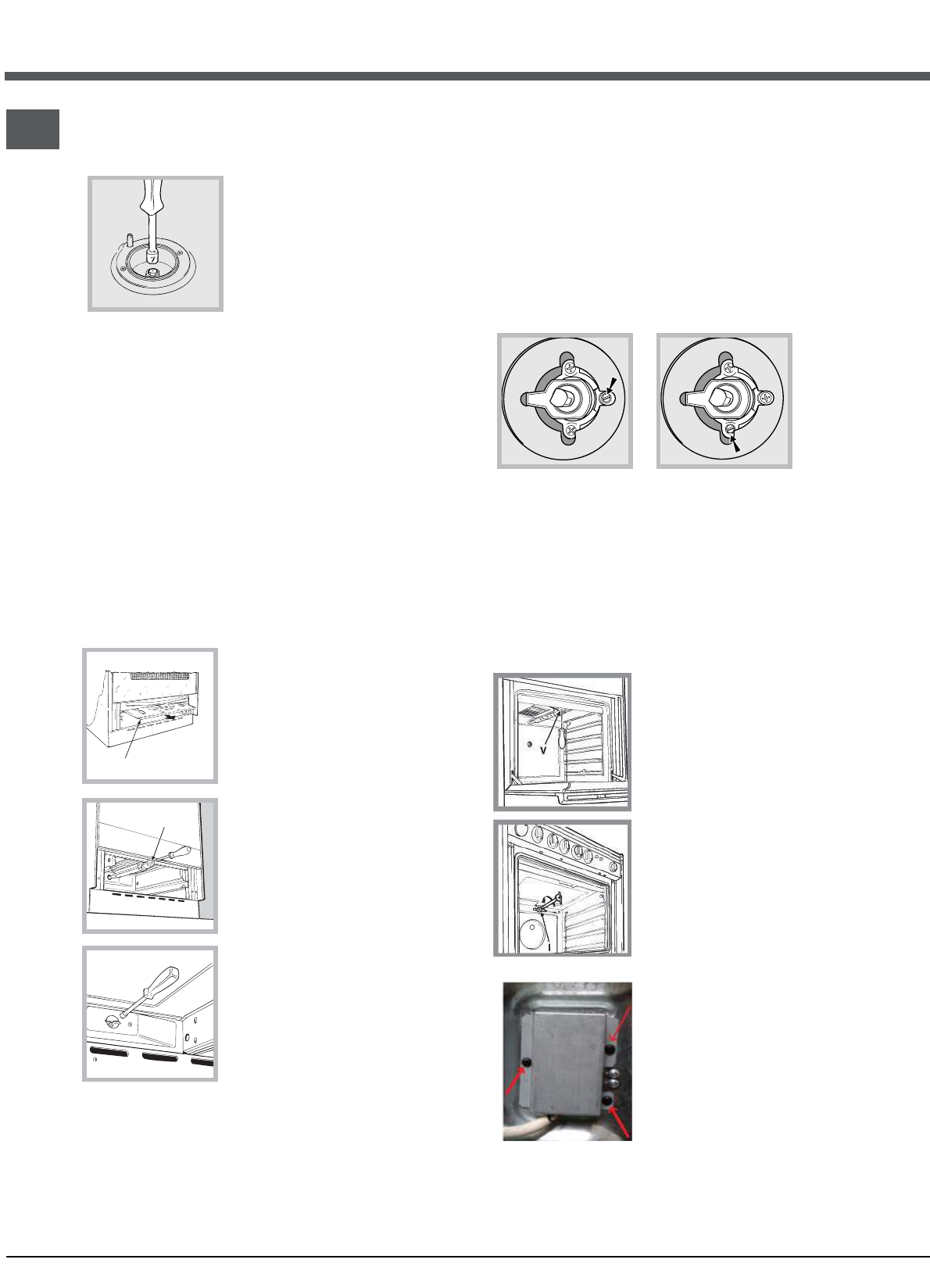 7

V

I