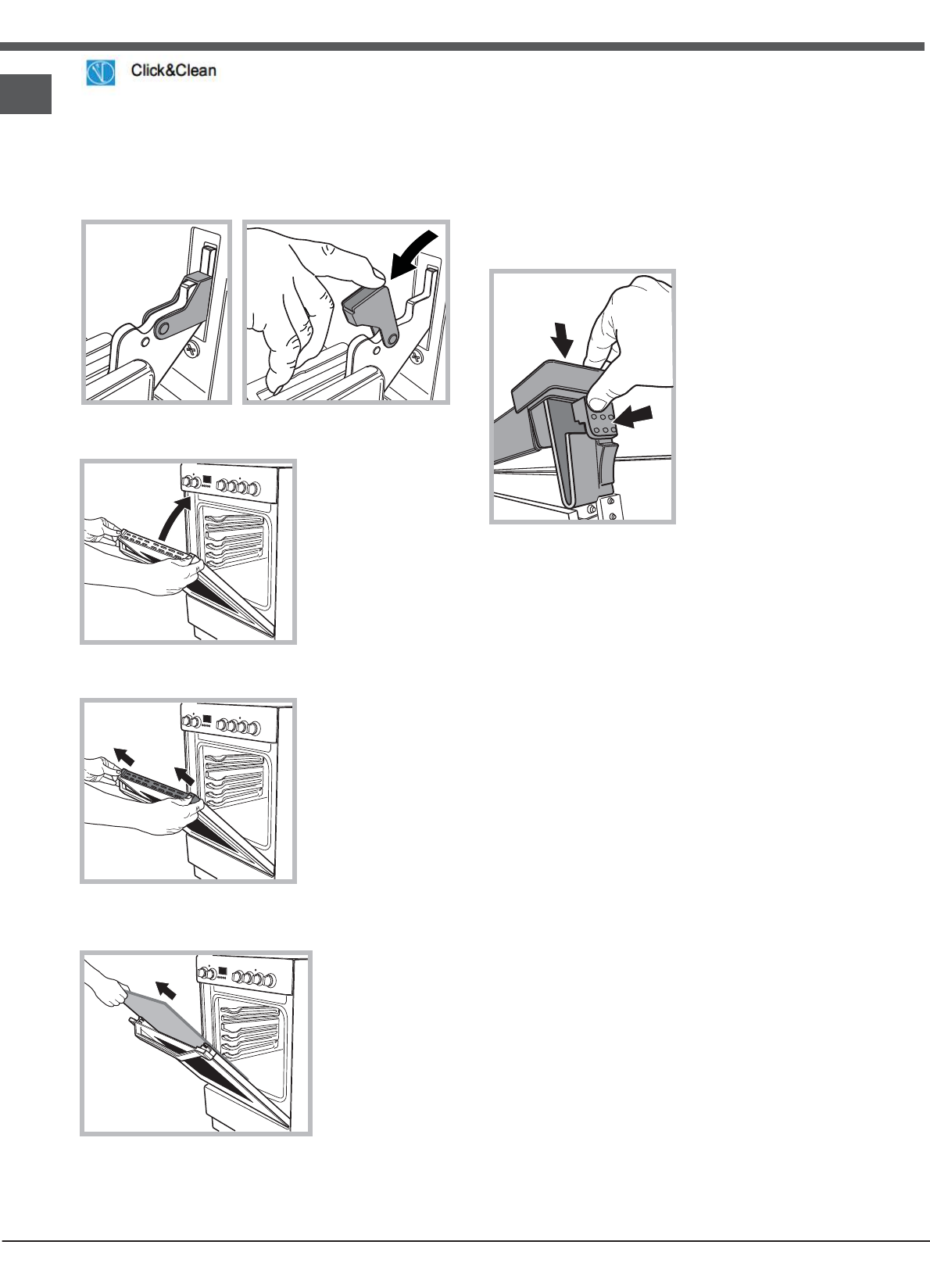 Click&Clean