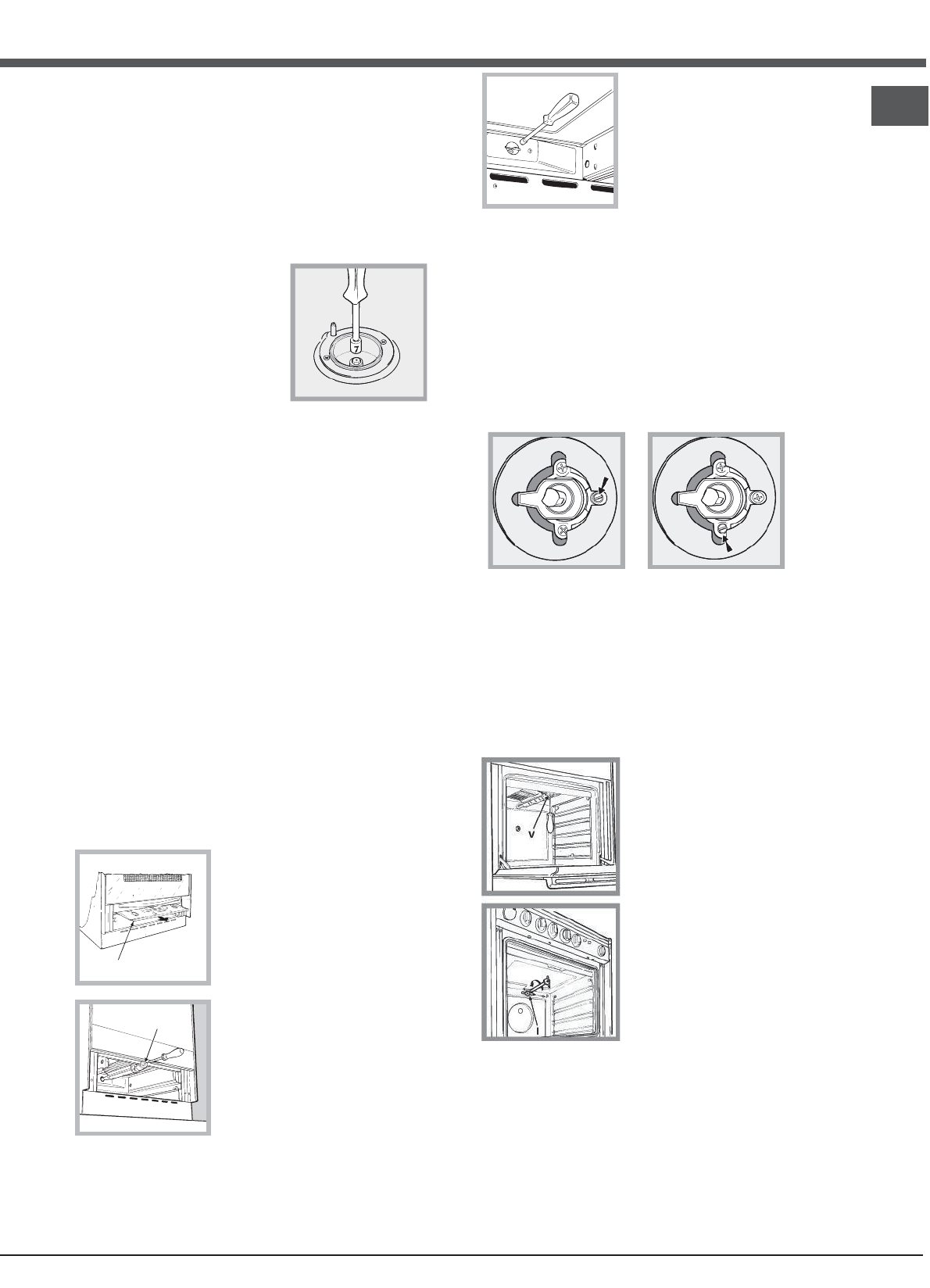 7

V

I