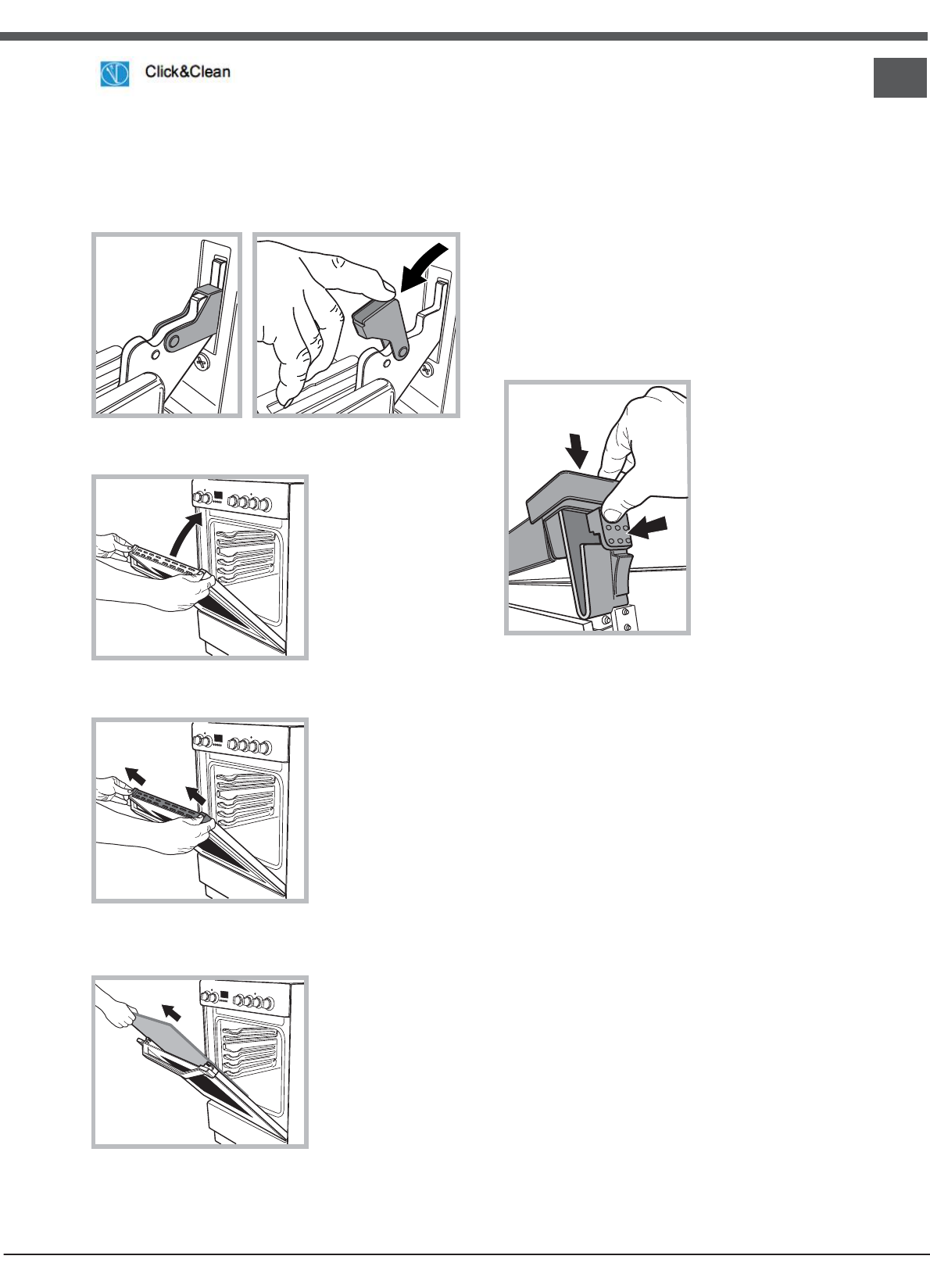 Click&Clean