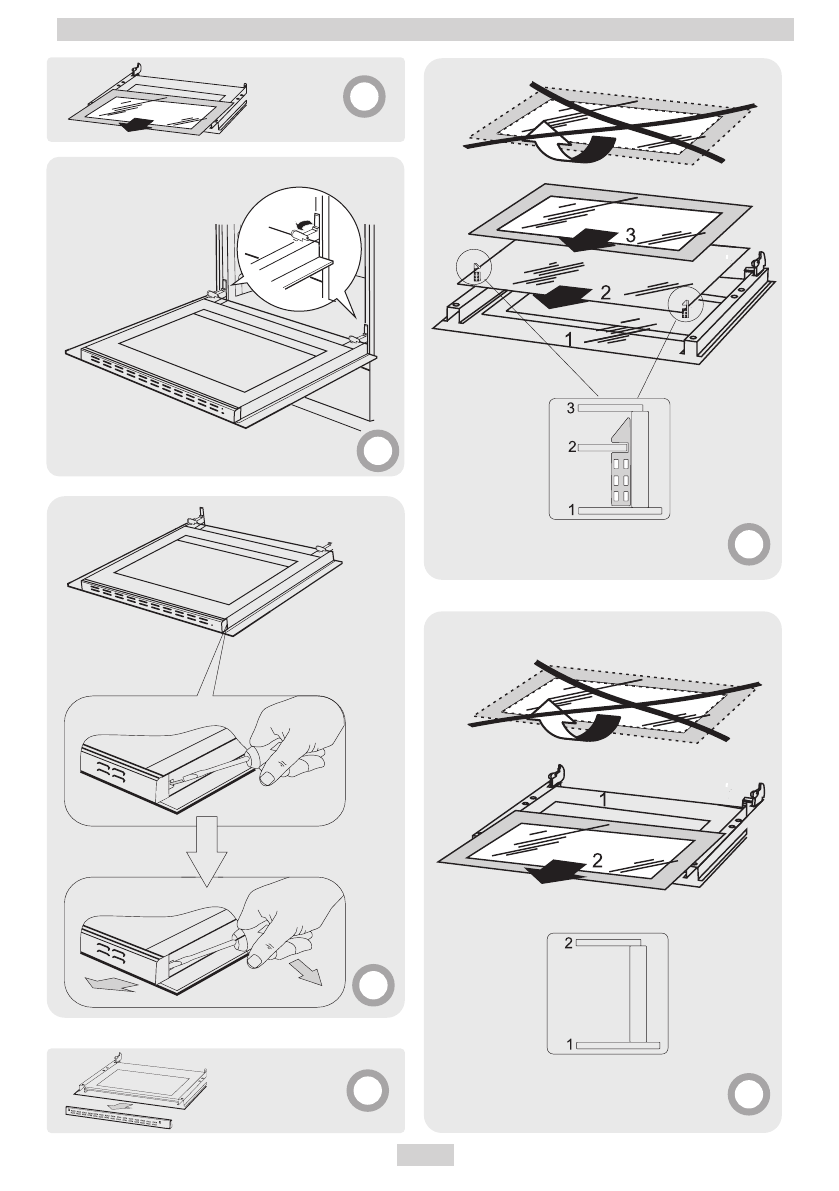 3
2
1
3
2
1
1
2
2
1