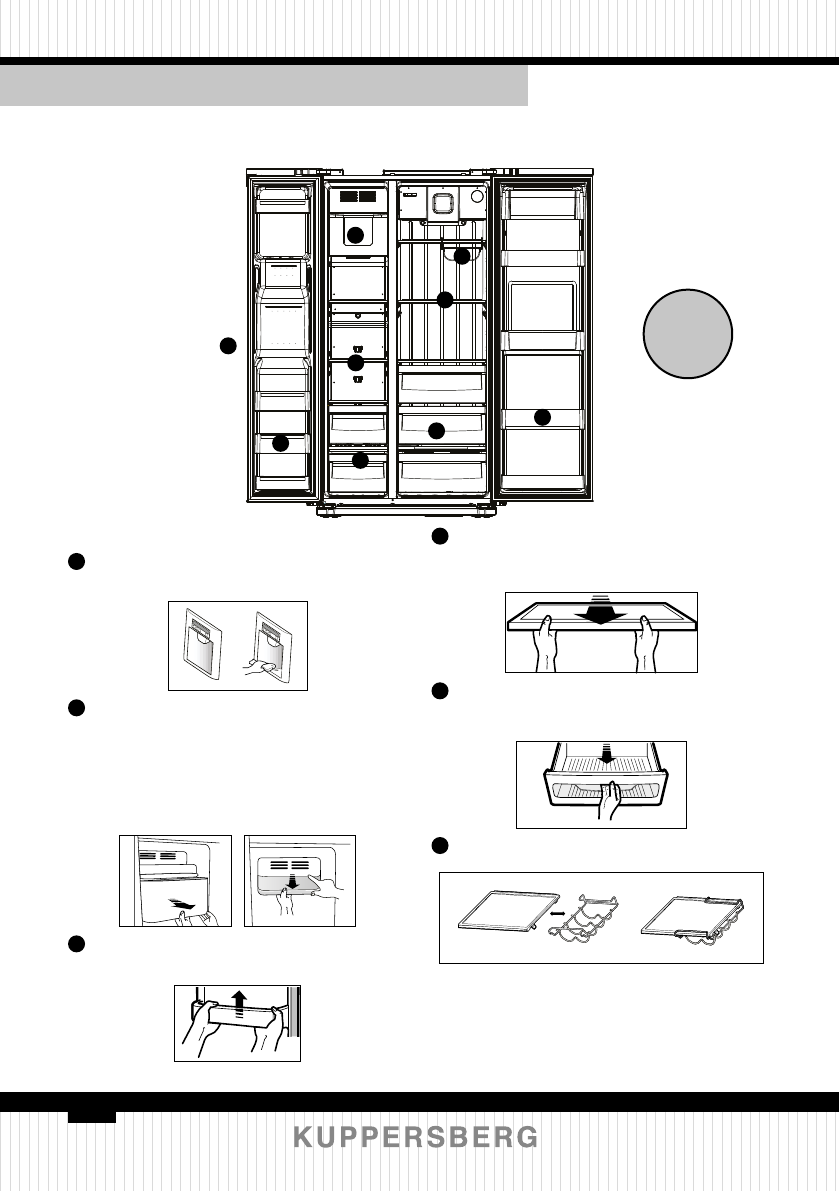 KUPPERSBERG