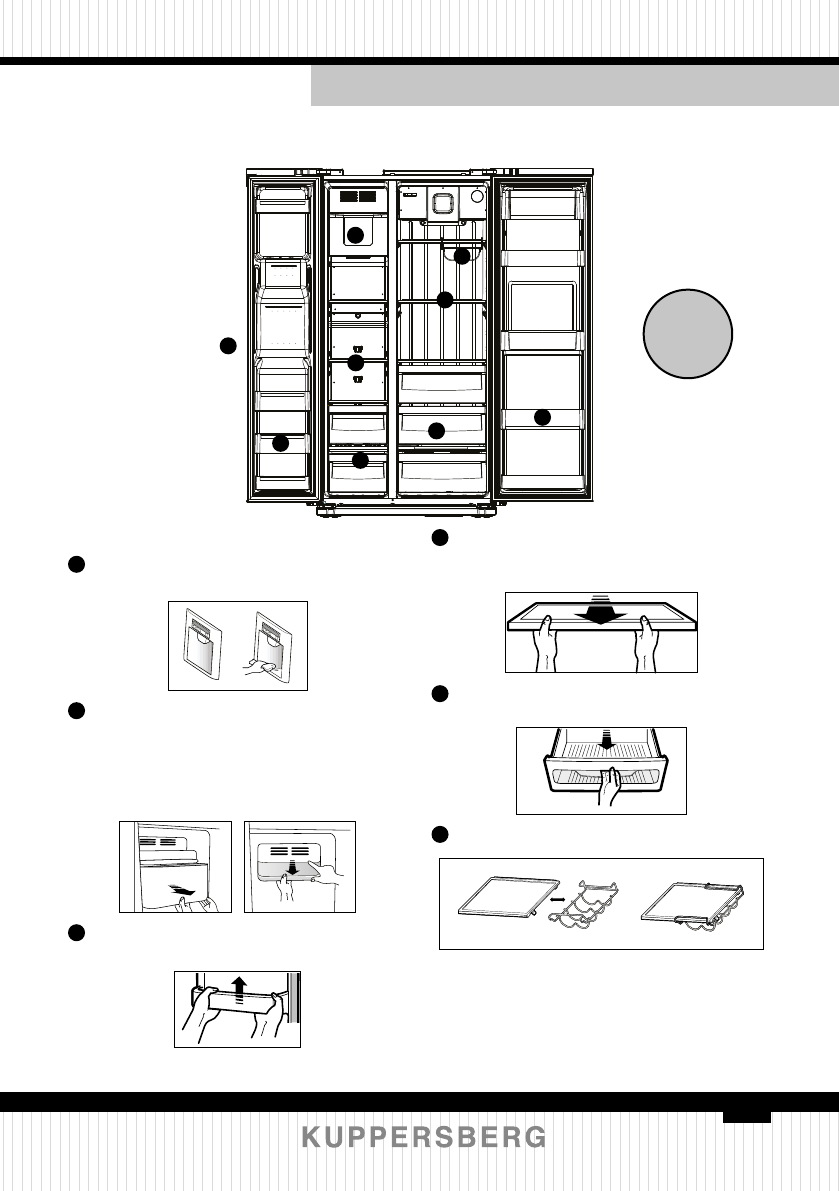 KUPPERSBERG