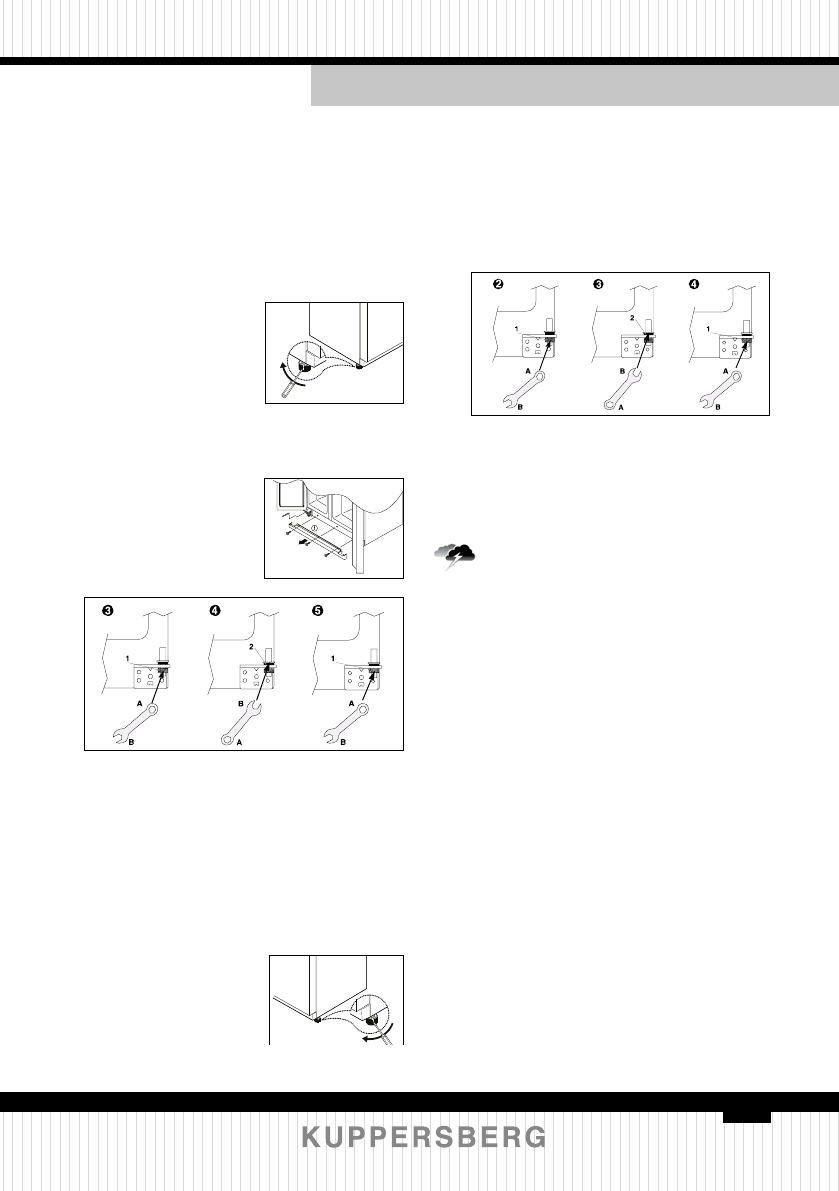 ❷

1

A

B

❸

2

B

A

❹

1

A

B

①

❸

1

A

B

❹

2

B

A

❺

1

A

B

KUPPERSBERG