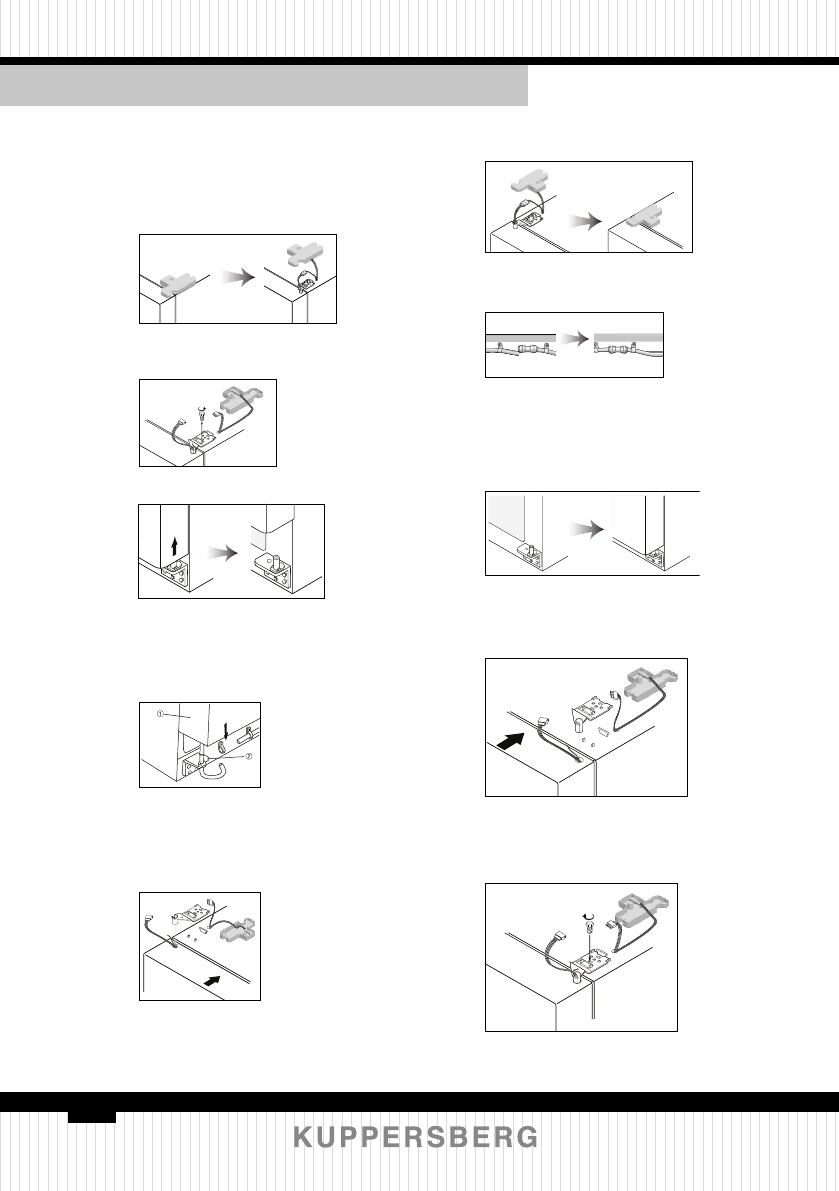 ①
②

KUPPERSBERG