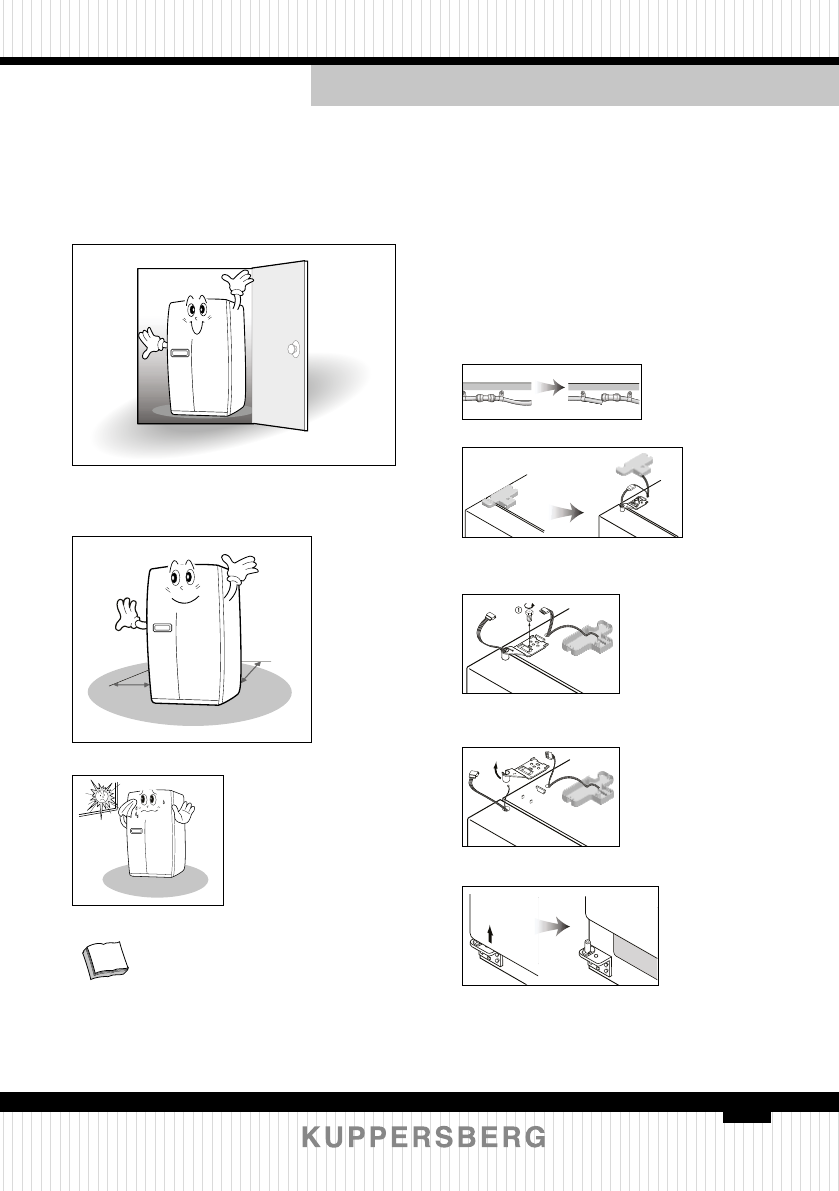 KUPPERSBERG