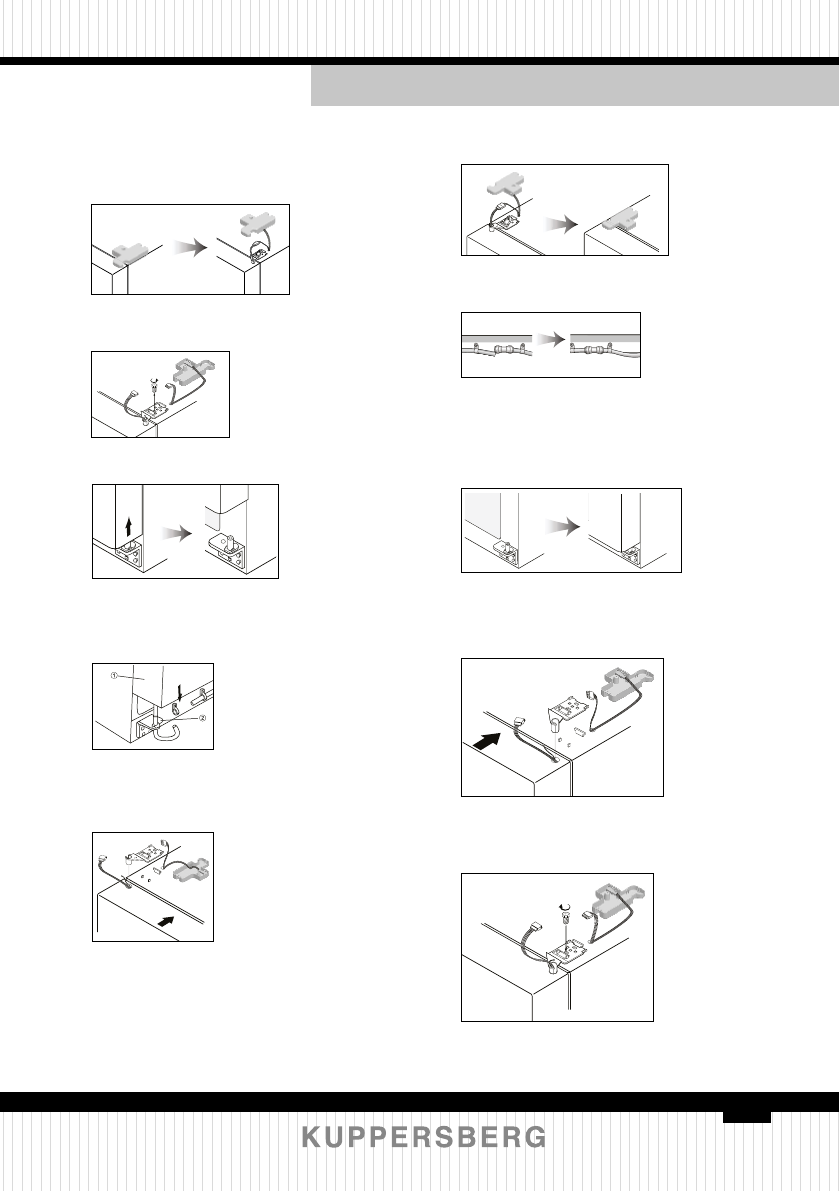 ①

②

KUPPERSBERG